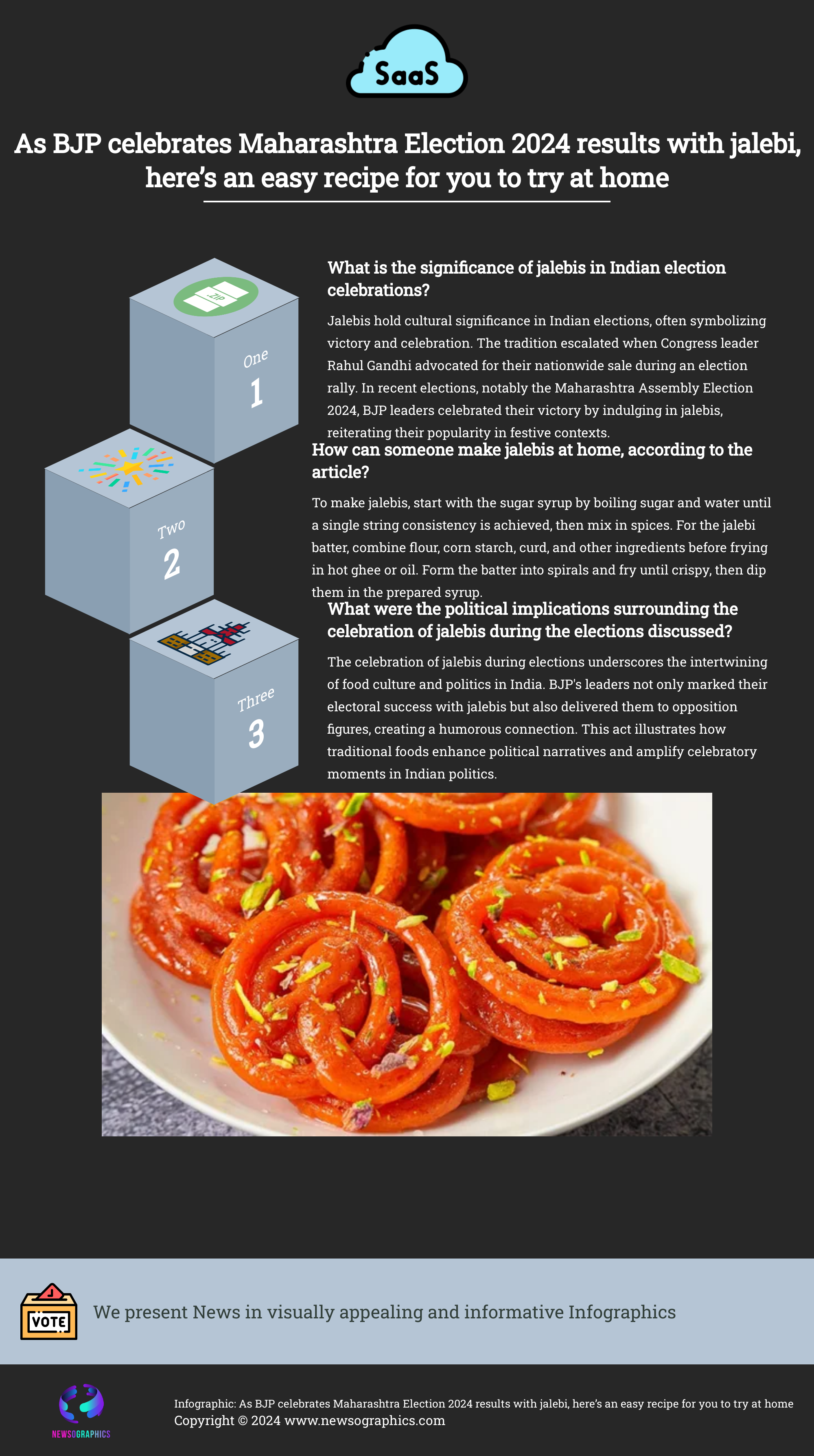 SaaS

As BJP celebrates Maharashtra Election 2024 results with jalebi, here's an easy recipe for you to try at home

ZIP

One
1

What is the significance of jalebis in Indian election celebrations?

Jalebis hold cultural significance in Indian elections, often symbolizing victory and celebration. The tradition escalated when Congress leader Rahul Gandhi advocated for their nationwide sale during an election rally. In recent elections, notably the Maharashtra Assembly Election 2024, BJP leaders celebrated their victory by indulging in jalebis, reiterating their popularity in festive contexts.

Two
2

How can someone make jalebis at home, according to the article?

To make jalebis, start with the sugar syrup by boiling sugar and water until a single string consistency is achieved, then mix in spices. For the jalebi batter, combine flour, corn starch, curd, and other ingredients before frying in hot ghee or oil. Form the batter into spirals and fry until crispy, then dip them in the prepared syrup.

Three
3

What were the political implications surrounding the celebration of jalebis during the elections discussed?

The celebration of jalebis during elections underscores the intertwining of food culture and politics in India. BJP's leaders not only marked their electoral success with jalebis but also delivered them to opposition figures, creating a humorous connection. This act illustrates how traditional foods enhance political narratives and amplify celebratory moments in Indian politics.

VOTE

We present News in visually appealing and informative Infographics

NEWSOGRAPHICS

Infographic: As BJP celebrates Maharashtra Election 2024 results with jalebi, here's an easy recipe for you to try at home
Copyright © 2024 www.newsographics.com