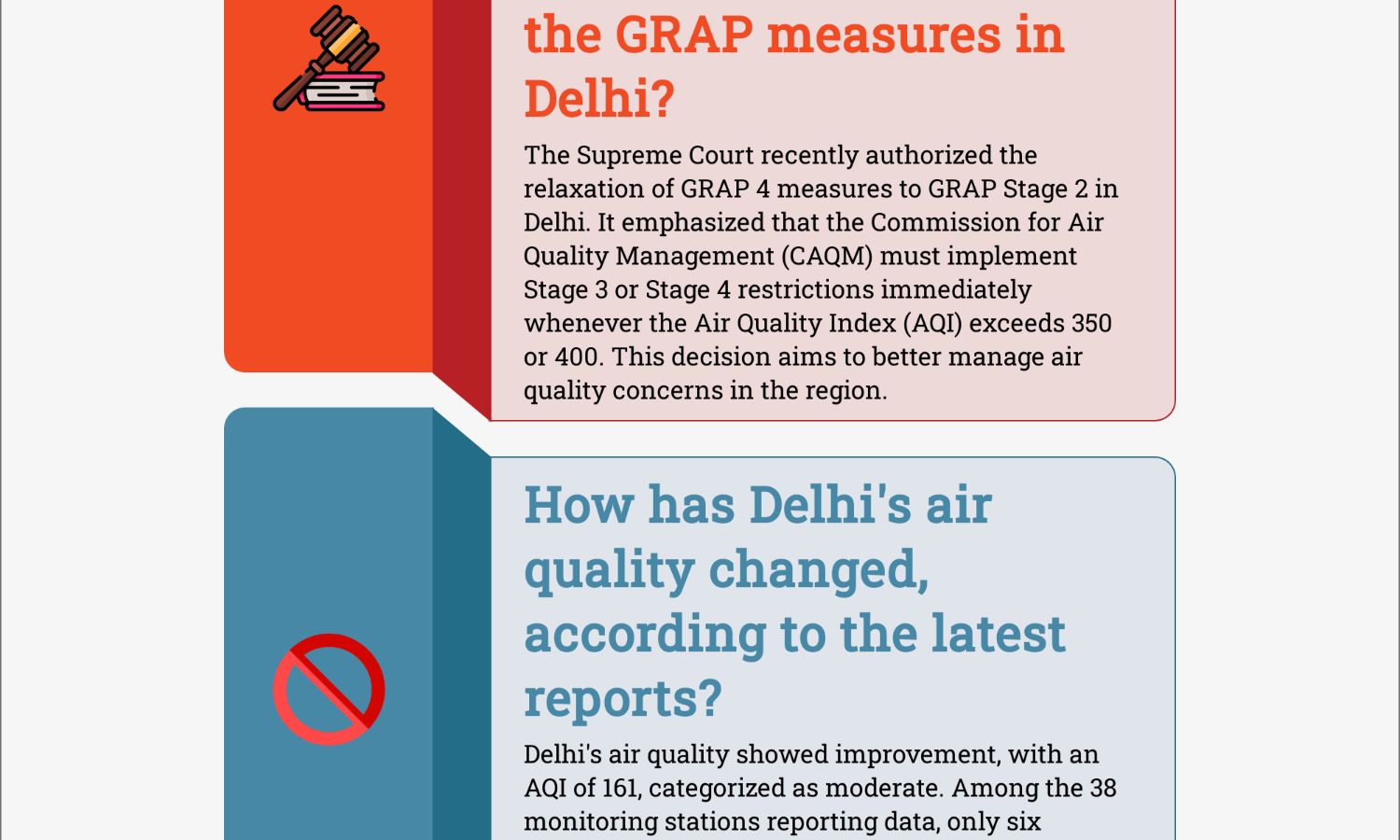 the GRAP measures in Delhi?

The Supreme Court recently authorized the relaxation of GRAP 4 measures to GRAP Stage 2 in Delhi. It emphasized that the Commission for Air Quality Management (CAQM) must implement Stage 3 or Stage 4 restrictions immediately whenever the Air Quality Index (AQI) exceeds 350 or 400. This decision aims to better manage air quality concerns in the region.

How has Delhi's air quality changed, according to the latest reports?

Delhi's air quality showed improvement, with an AQI of 161, categorized as moderate. Among the 38 monitoring stations reporting data, only six