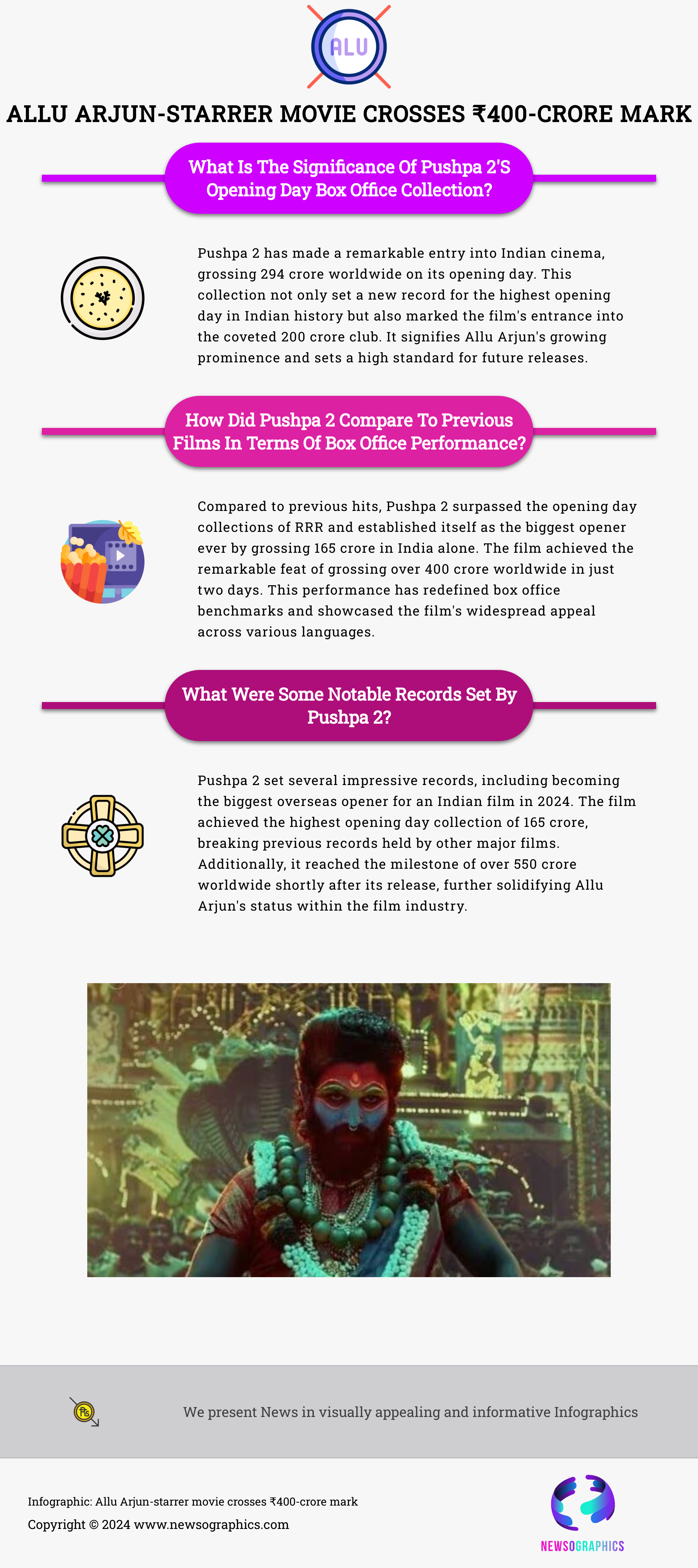 ALU

ALLU ARJUN-STARRER MOVIE CROSSES ₹400-CRORE MARK

What Is The Significance Of Pushpa 2'S Opening Day Box Office Collection?

Pushpa 2 has made a remarkable entry into Indian cinema, grossing 294 crore worldwide on its opening day. This collection not only set a new record for the highest opening day in Indian history but also marked the film's entrance into the coveted 200 crore club. It signifies Allu Arjun's growing prominence and sets a high standard for future releases.

How Did Pushpa 2 Compare To Previous Films In Terms Of Box Office Performance?

Compared to previous hits, Pushpa 2 surpassed the opening day collections of RRR and established itself as the biggest opener ever by grossing 165 crore in India alone. The film achieved the remarkable feat of grossing over 400 crore worldwide in just two days. This performance has redefined box office benchmarks and showcased the film's widespread appeal across various languages.

What Were Some Notable Records Set By Pushpa 2?

Pushpa 2 set several impressive records, including becoming the biggest overseas opener for an Indian film in 2024. The film achieved the highest opening day collection of 165 crore, breaking previous records held by other major films. Additionally, it reached the milestone of over 550 crore worldwide shortly after its release, further solidifying Allu Arjun's status within the film industry.

We present News in visually appealing and informative Infographics

Infographic: Allu Arjun-starrer movie crosses ₹400-crore mark
Copyright © 2024 www.newsographics.com

NEWSOGRAPHICS