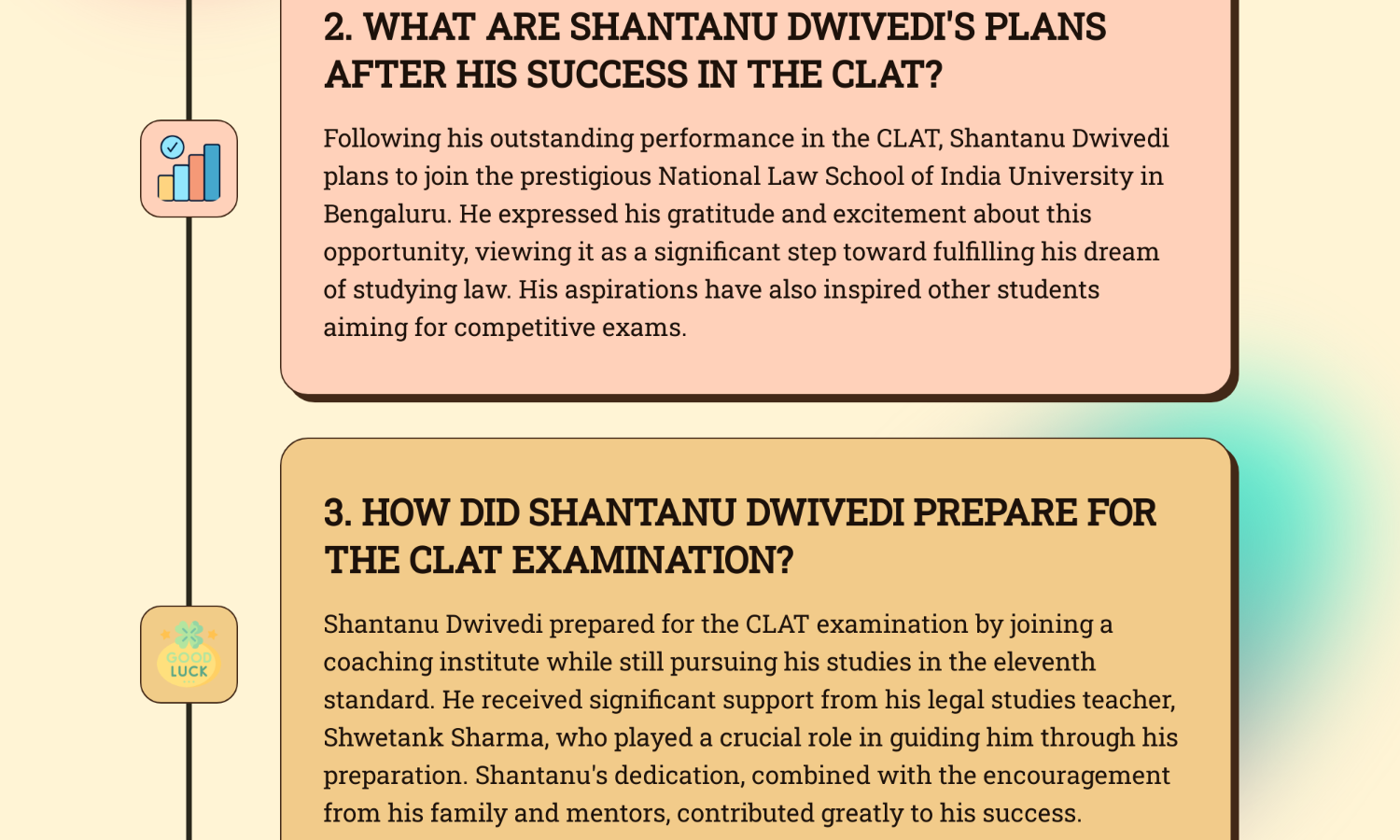 2. WHAT ARE SHANTANU DWIVEDI'S PLANS AFTER HIS SUCCESS IN THE CLAT?

Following his outstanding performance in the CLAT, Shantanu Dwivedi plans to join the prestigious National Law School of India University in Bengaluru. He expressed his gratitude and excitement about this opportunity, viewing it as a significant step toward fulfilling his dream of studying law. His aspirations have also inspired other students aiming for competitive exams.

GOOD LUCK

3. HOW DID SHANTANU DWIVEDI PREPARE FOR THE CLAT EXAMINATION?

Shantanu Dwivedi prepared for the CLAT examination by joining a coaching institute while still pursuing his studies in the eleventh standard. He received significant support from his legal studies teacher, Shwetank Sharma, who played a crucial role in guiding him through his preparation. Shantanu's dedication, combined with the encouragement from his family and mentors, contributed greatly to his success.