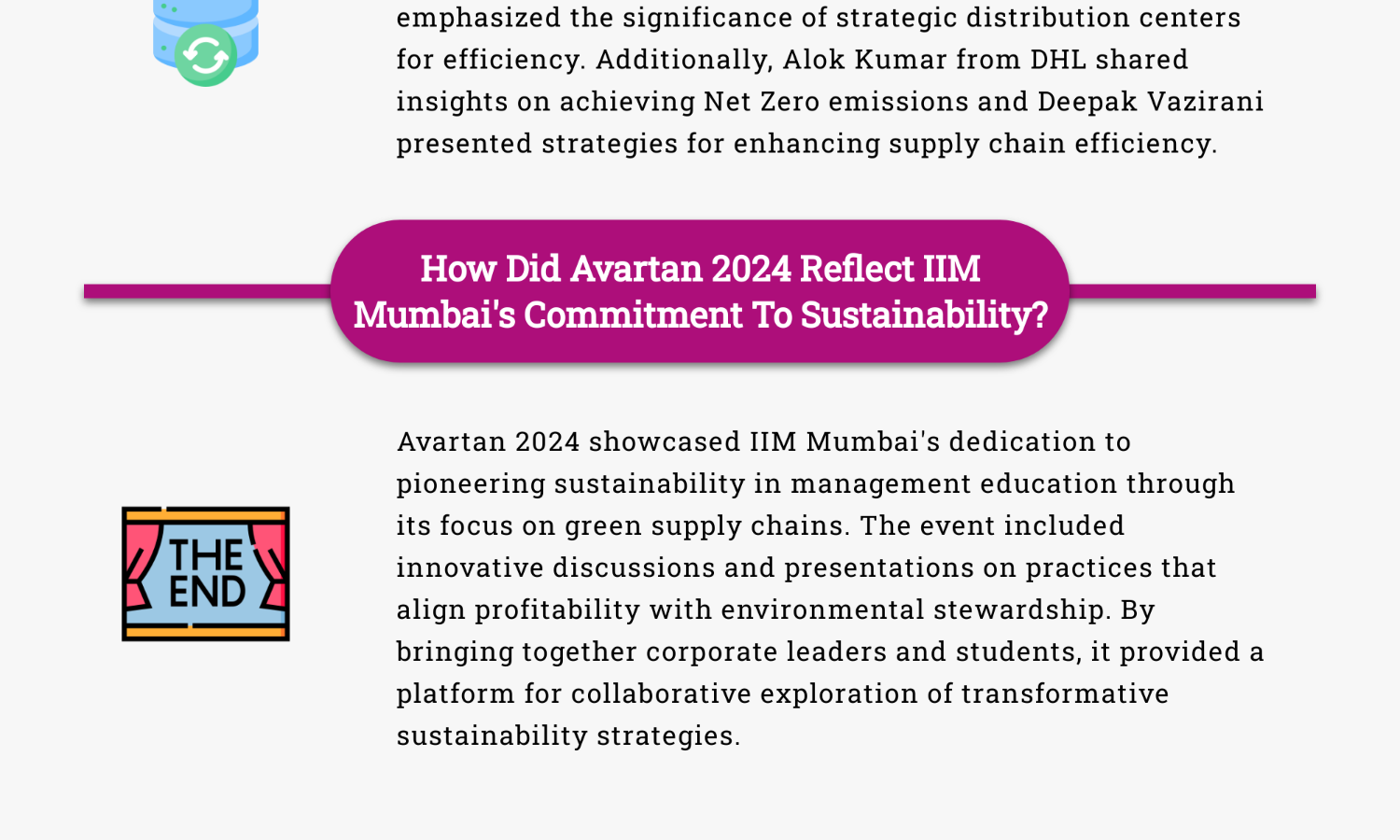 emphasized the significance of strategic distribution centers for efficiency. Additionally, Alok Kumar from DHL shared insights on achieving Net Zero emissions and Deepak Vazirani presented strategies for enhancing supply chain efficiency.

How Did Avartan 2024 Reflect IIM Mumbai's Commitment To Sustainability?

THE END

Avartan 2024 showcased IIM Mumbai's dedication to pioneering sustainability in management education through its focus on green supply chains. The event included innovative discussions and presentations on practices that align profitability with environmental stewardship. By bringing together corporate leaders and students, it provided a platform for collaborative exploration of transformative sustainability strategies.