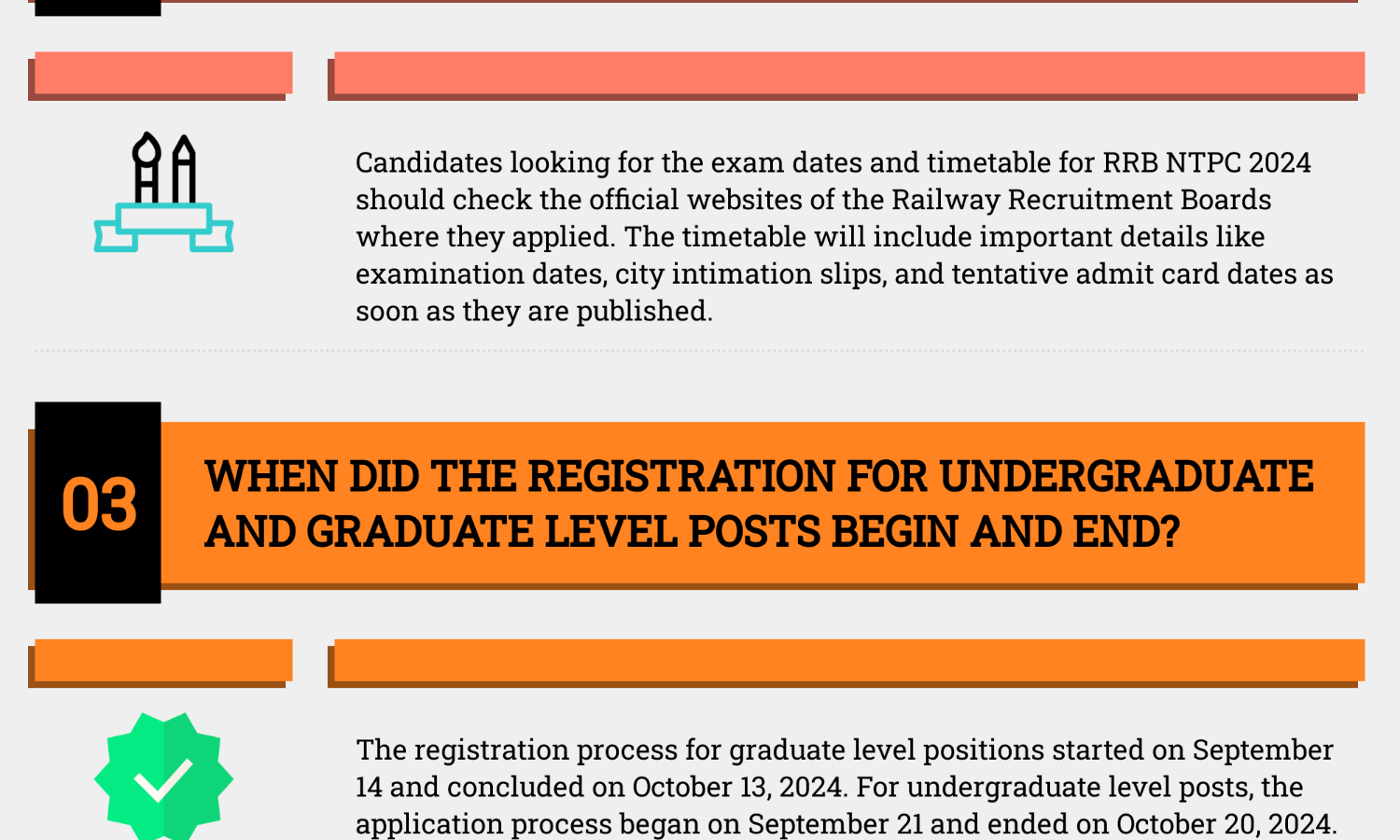 Candidates looking for the exam dates and timetable for RRB NTPC 2024 should check the official websites of the Railway Recruitment Boards where they applied. The timetable will include important details like examination dates, city intimation slips, and tentative admit card dates as soon as they are published.

03

WHEN DID THE REGISTRATION FOR UNDERGRADUATE AND GRADUATE LEVEL POSTS BEGIN AND END?

The registration process for graduate level positions started on September 14 and concluded on October 13, 2024. For undergraduate level posts, the application process began on September 21 and ended on October 20, 2024.