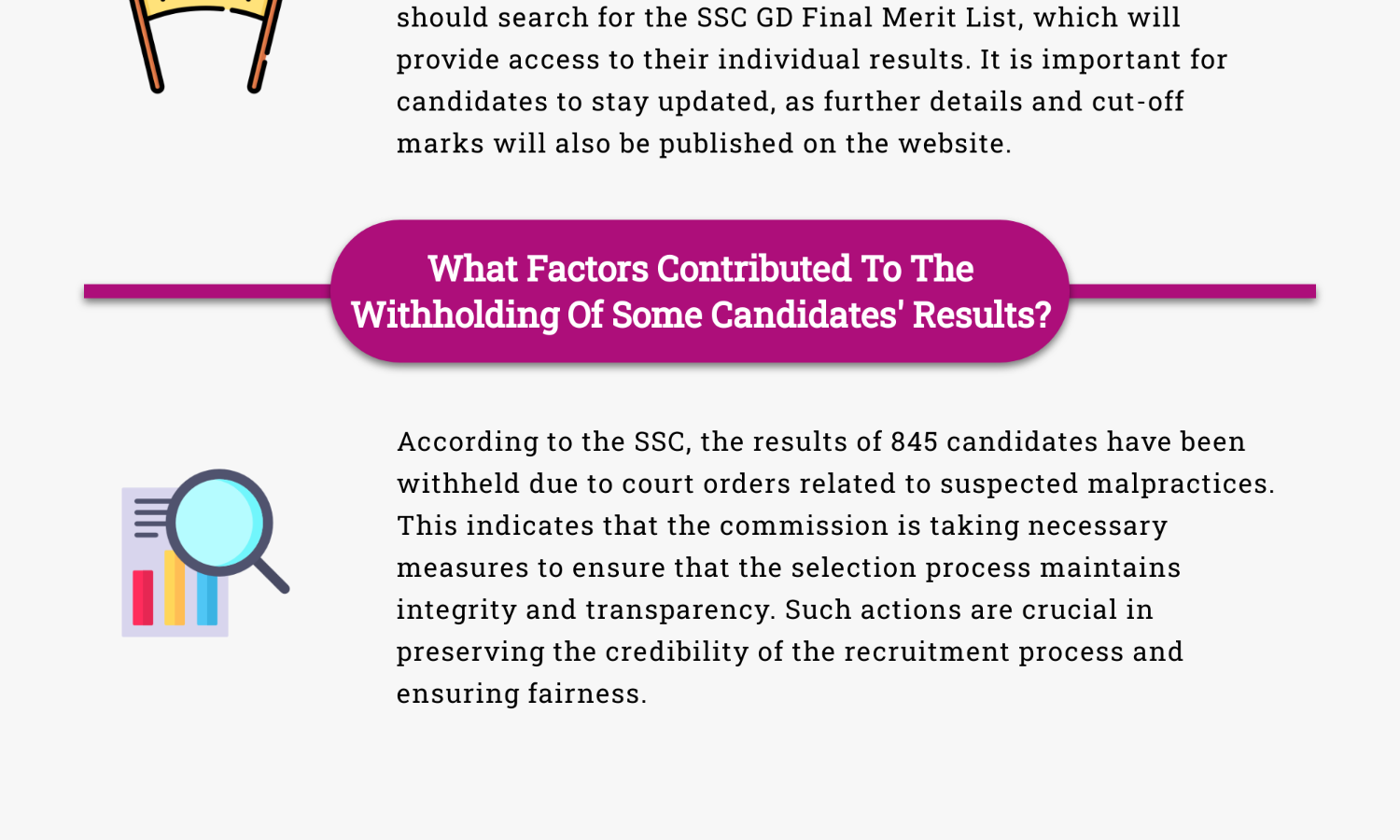 should search for the SSC GD Final Merit List, which will provide access to their individual results. It is important for candidates to stay updated, as further details and cut-off marks will also be published on the website.

What Factors Contributed To The Withholding Of Some Candidates' Results?

According to the SSC, the results of 845 candidates have been withheld due to court orders related to suspected malpractices. This indicates that the commission is taking necessary measures to ensure that the selection process maintains integrity and transparency. Such actions are crucial in preserving the credibility of the recruitment process and ensuring fairness.