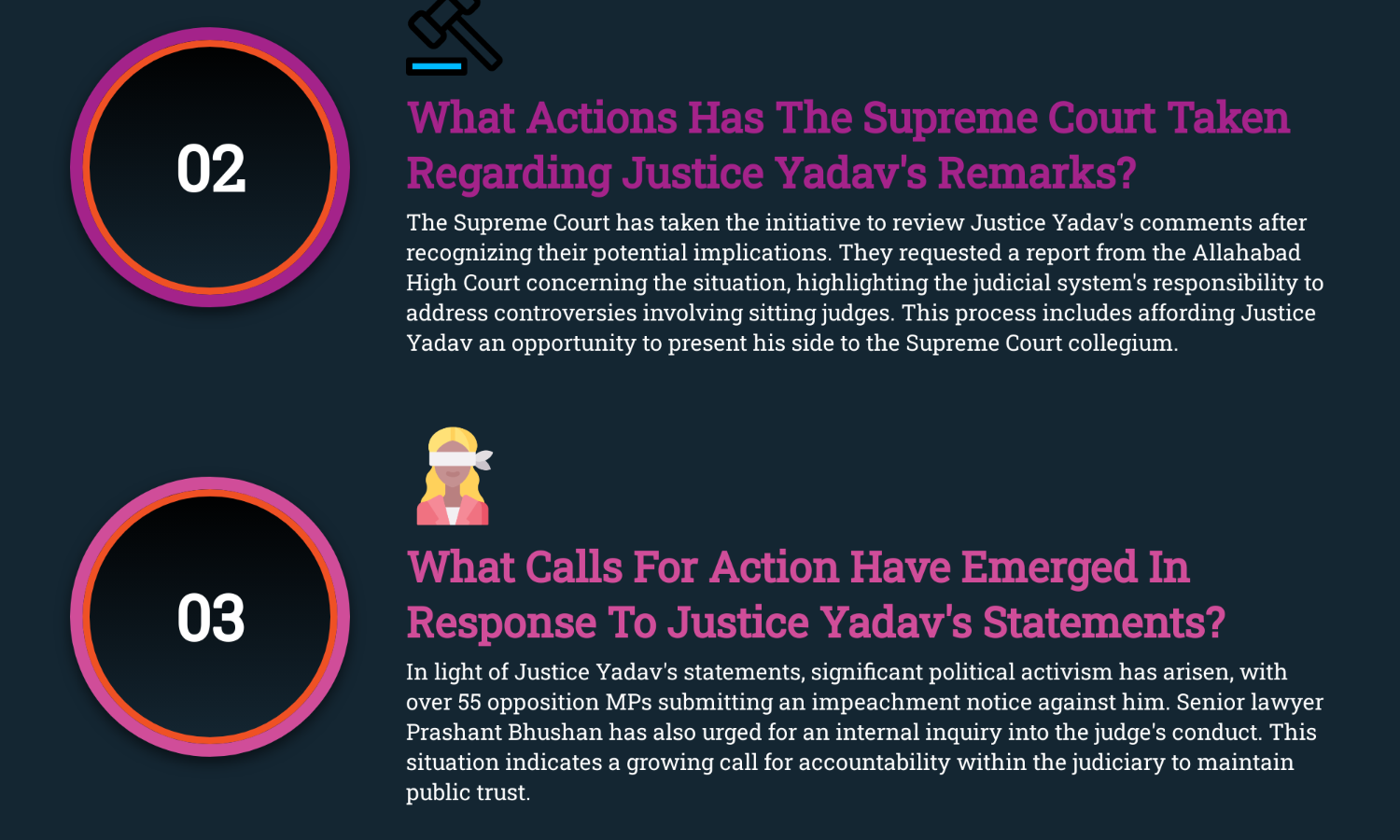 02

What Actions Has The Supreme Court Taken Regarding Justice Yadav's Remarks?

The Supreme Court has taken the initiative to review Justice Yadav's comments after recognizing their potential implications. They requested a report from the Allahabad High Court concerning the situation, highlighting the judicial system's responsibility to address controversies involving sitting judges. This process includes affording Justice Yadav an opportunity to present his side to the Supreme Court collegium.

03

What Calls For Action Have Emerged In Response To Justice Yadav's Statements?

In light of Justice Yadav's statements, significant political activism has arisen, with over 55 opposition MPs submitting an impeachment notice against him. Senior lawyer Prashant Bhushan has also urged for an internal inquiry into the judge's conduct. This situation indicates a growing call for accountability within the judiciary to maintain public trust.