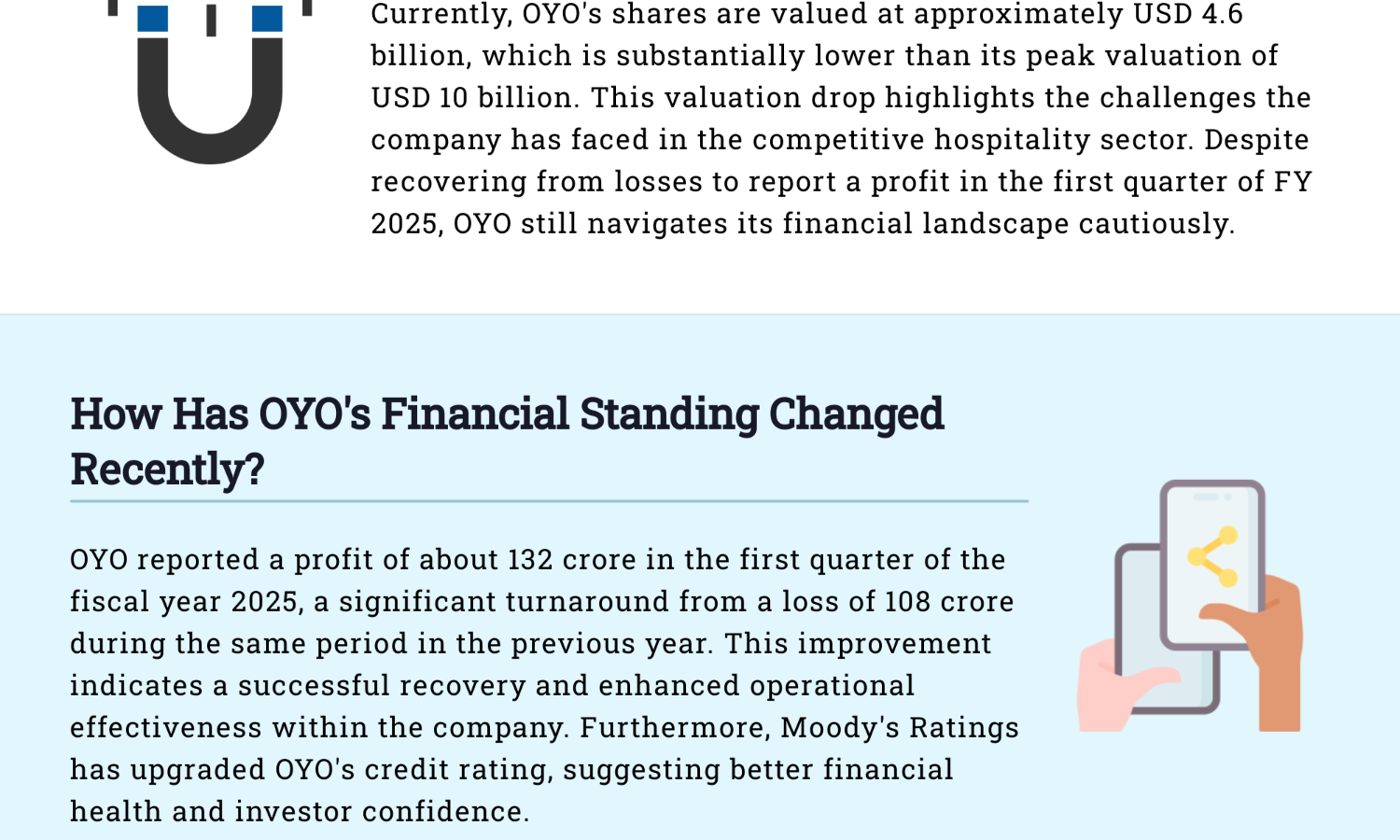 Currently, OYO's shares are valued at approximately USD 4.6 billion, which is substantially lower than its peak valuation of USD 10 billion. This valuation drop highlights the challenges the company has faced in the competitive hospitality sector. Despite recovering from losses to report a profit in the first quarter of FY 2025, OYO still navigates its financial landscape cautiously.

How Has OYO's Financial Standing Changed Recently?

OYO reported a profit of about 132 crore in the first quarter of the fiscal year 2025, a significant turnaround from a loss of 108 crore during the same period in the previous year. This improvement indicates a successful recovery and enhanced operational effectiveness within the company. Furthermore, Moody's Ratings has upgraded OYO's credit rating, suggesting better financial health and investor confidence.