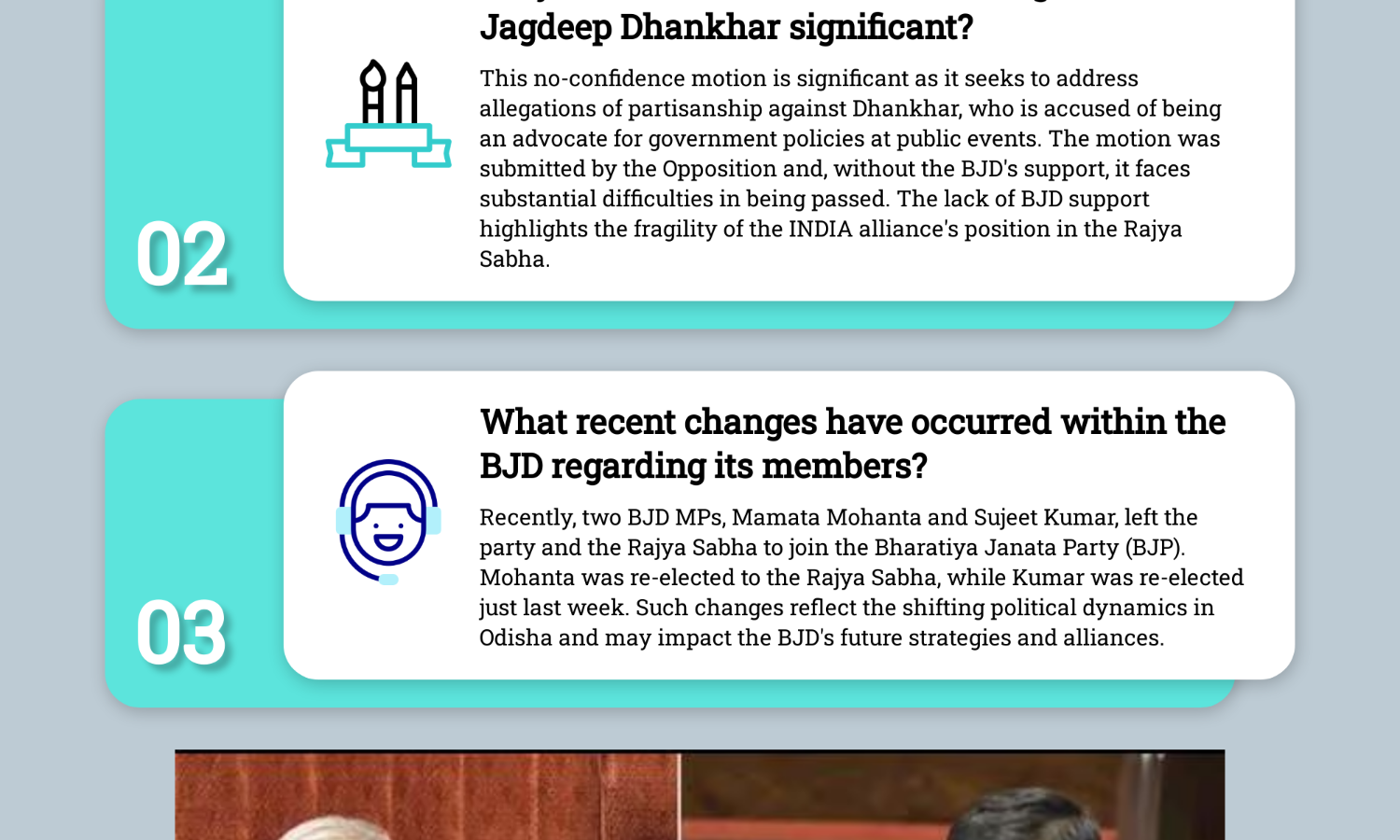 Jagdeep Dhankhar significant?

This no-confidence motion is significant as it seeks to address allegations of partisanship against Dhankhar, who is accused of being an advocate for government policies at public events. The motion was submitted by the Opposition and, without the BJD's support, it faces substantial difficulties in being passed. The lack of BJD support highlights the fragility of the INDIA alliance's position in the Rajya Sabha.

02

What recent changes have occurred within the BJD regarding its members?

Recently, two BJD MPs, Mamata Mohanta and Sujeet Kumar, left the party and the Rajya Sabha to join the Bharatiya Janata Party (BJP). Mohanta was re-elected to the Rajya Sabha, while Kumar was re-elected just last week. Such changes reflect the shifting political dynamics in Odisha and may impact the BJD's future strategies and alliances.

03