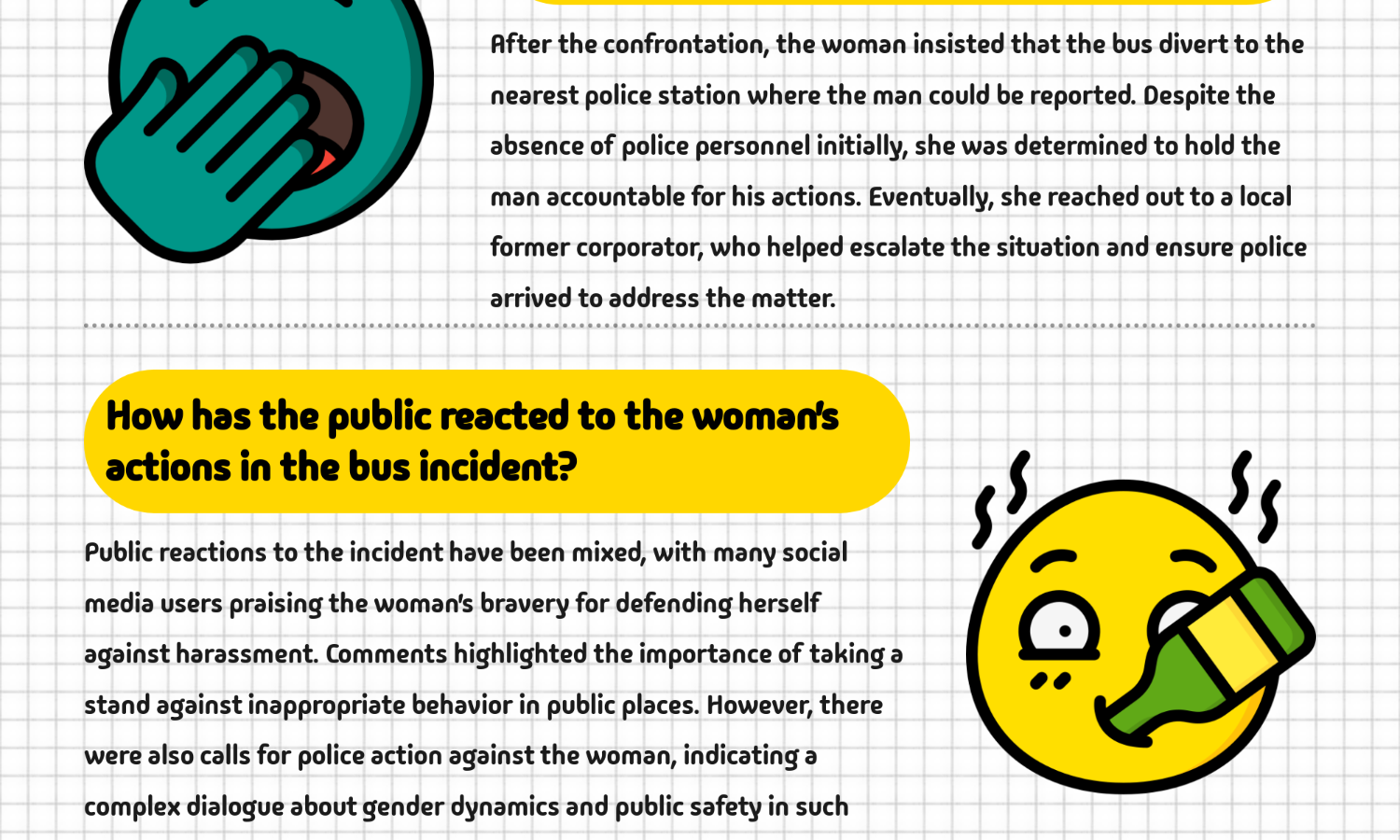 After the confrontation, the woman insisted that the bus divert to the nearest police station where the man could be reported. Despite the absence of police personnel initially, she was determined to hold the man accountable for his actions. Eventually, she reached out to a local former corporator, who helped escalate the situation and ensure police arrived to address the matter.

How has the public reacted to the woman's actions in the bus incident?

Public reactions to the incident have been mixed, with many social media users praising the woman's bravery for defending herself against harassment. Comments highlighted the importance of taking a stand against inappropriate behavior in public places. However, there were also calls for police action against the woman, indicating a complex dialogue about gender dynamics and public safety in such