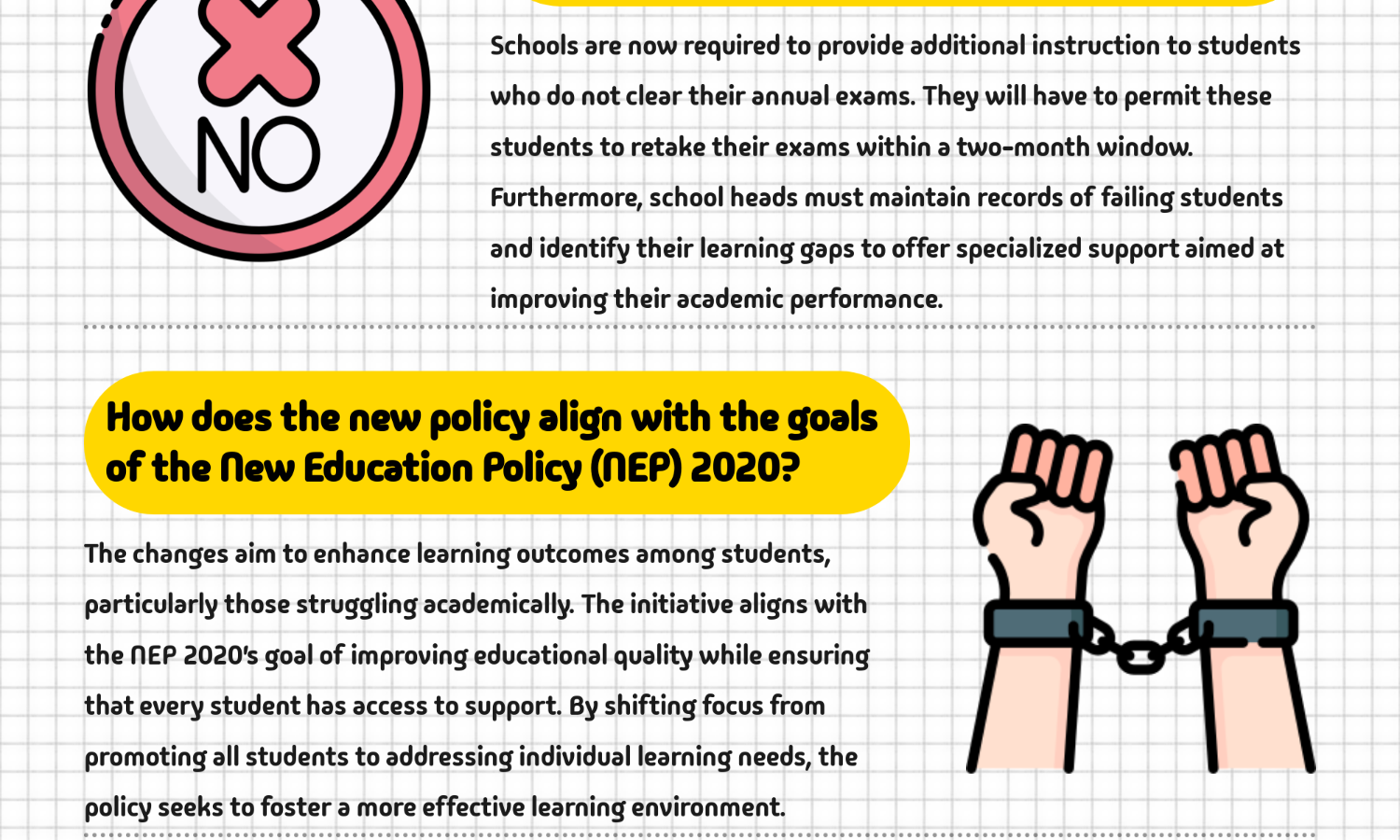 NO

Schools are now required to provide additional instruction to students who do not clear their annual exams. They will have to permit these students to retake their exams within a two-month window. Furthermore, school heads must maintain records of failing students and identify their learning gaps to offer specialized support aimed at improving their academic performance.

How does the new policy align with the goals of the New Education Policy (NEP) 2020?

The changes aim to enhance learning outcomes among students, particularly those struggling academically. The initiative aligns with the NEP 2020's goal of improving educational quality while ensuring that every student has access to support. By shifting focus from promoting all students to addressing individual learning needs, the policy seeks to foster a more effective learning environment.