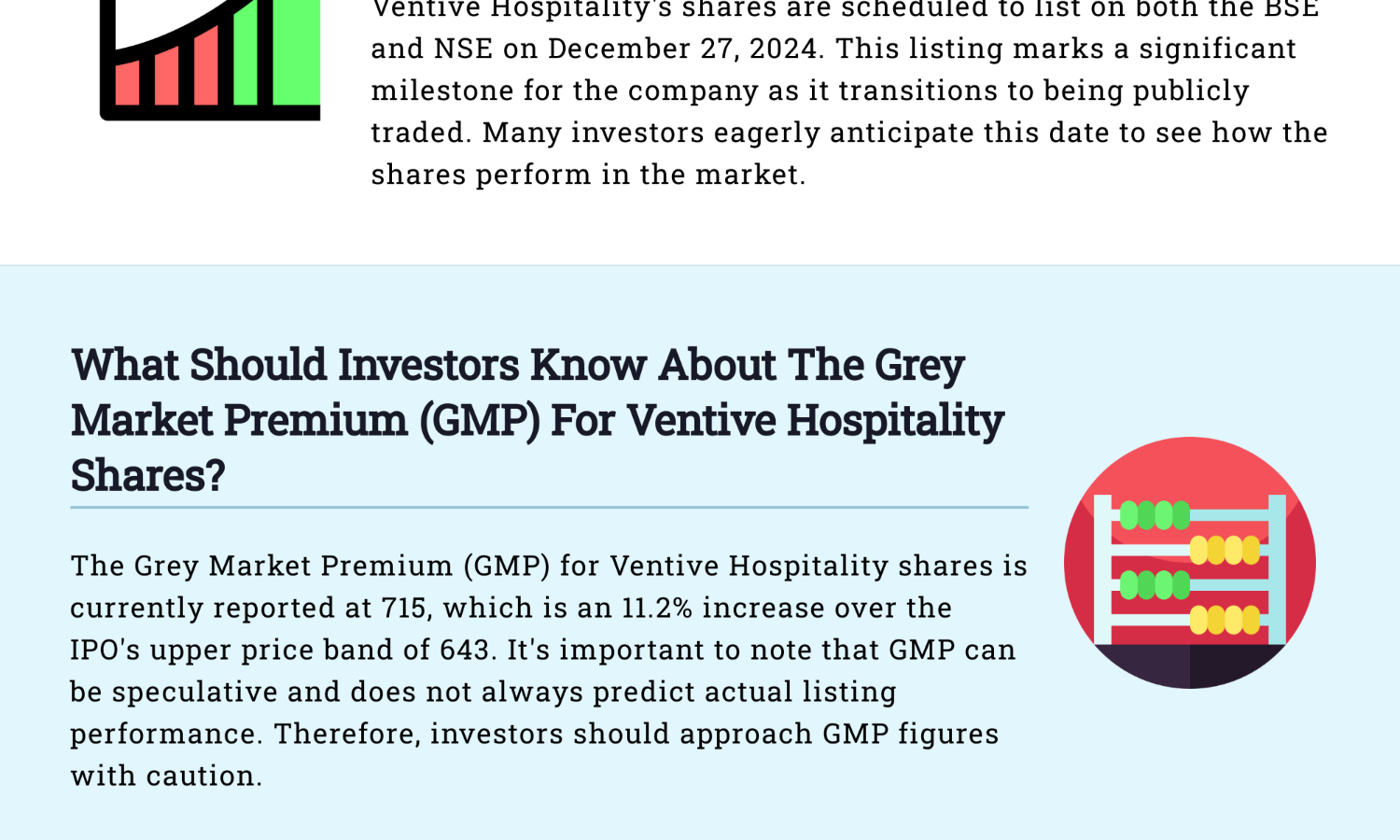 Ventive Hospitality's shares are scheduled to list on both the BSE and NSE on December 27, 2024. This listing marks a significant milestone for the company as it transitions to being publicly traded. Many investors eagerly anticipate this date to see how the shares perform in the market.

What Should Investors Know About The Grey Market Premium (GMP) For Ventive Hospitality Shares?

The Grey Market Premium (GMP) for Ventive Hospitality shares is currently reported at 715, which is an 11.2% increase over the IPO's upper price band of 643. It's important to note that GMP can be speculative and does not always predict actual listing performance. Therefore, investors should approach GMP figures with caution.