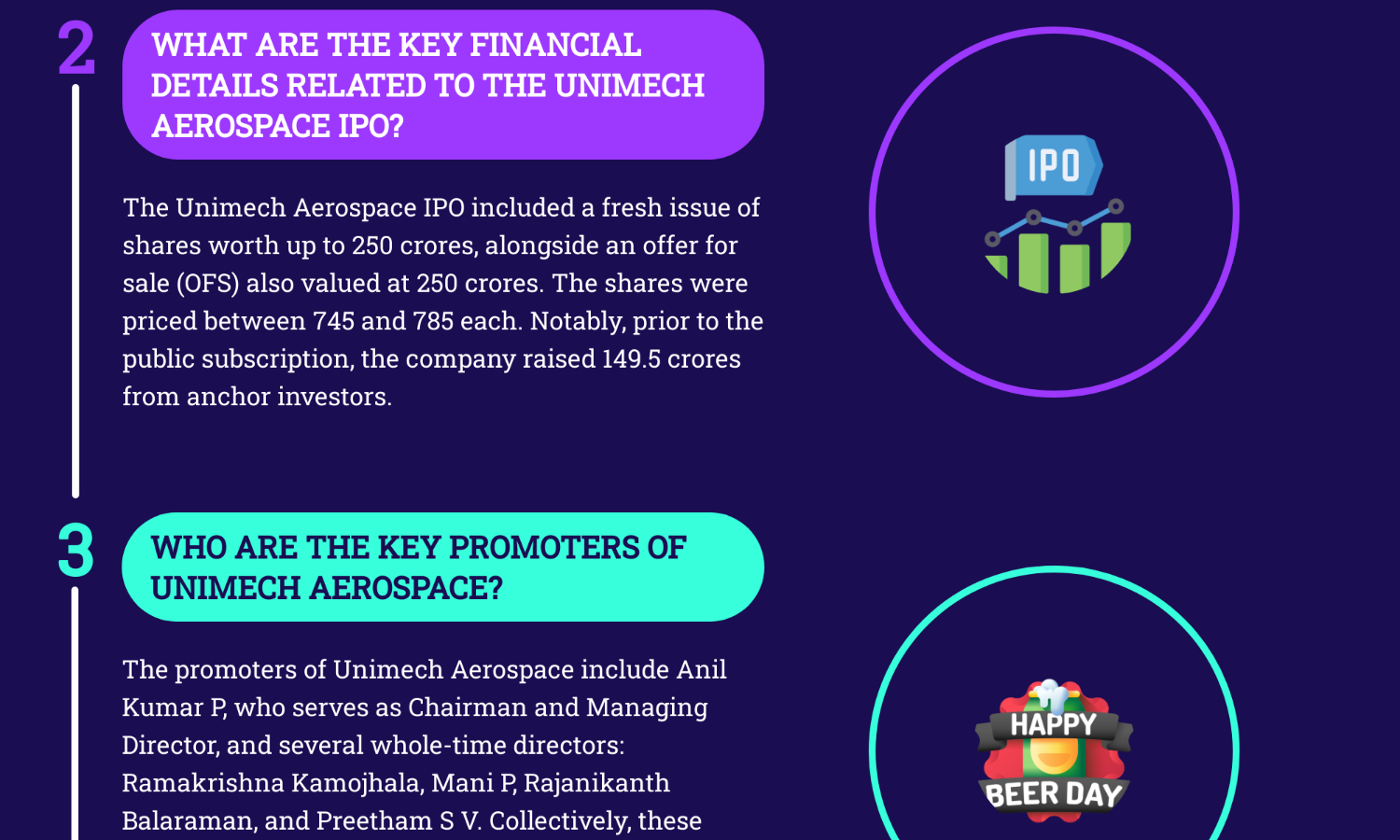 2

WHAT ARE THE KEY FINANCIAL DETAILS RELATED TO THE UNIMECH AEROSPACE IPO?

The Unimech Aerospace IPO included a fresh issue of shares worth up to 250 crores, alongside an offer for sale (OFS) also valued at 250 crores. The shares were priced between 745 and 785 each. Notably, prior to the public subscription, the company raised 149.5 crores from anchor investors.

IPO

3

WHO ARE THE KEY PROMOTERS OF UNIMECH AEROSPACE?

The promoters of Unimech Aerospace include Anil Kumar P, who serves as Chairman and Managing Director, and several whole-time directors: Ramakrishna Kamojhala, Mani P, Rajanikanth Balaraman, and Preetham S V. Collectively, these

HAPPY BEER DAY