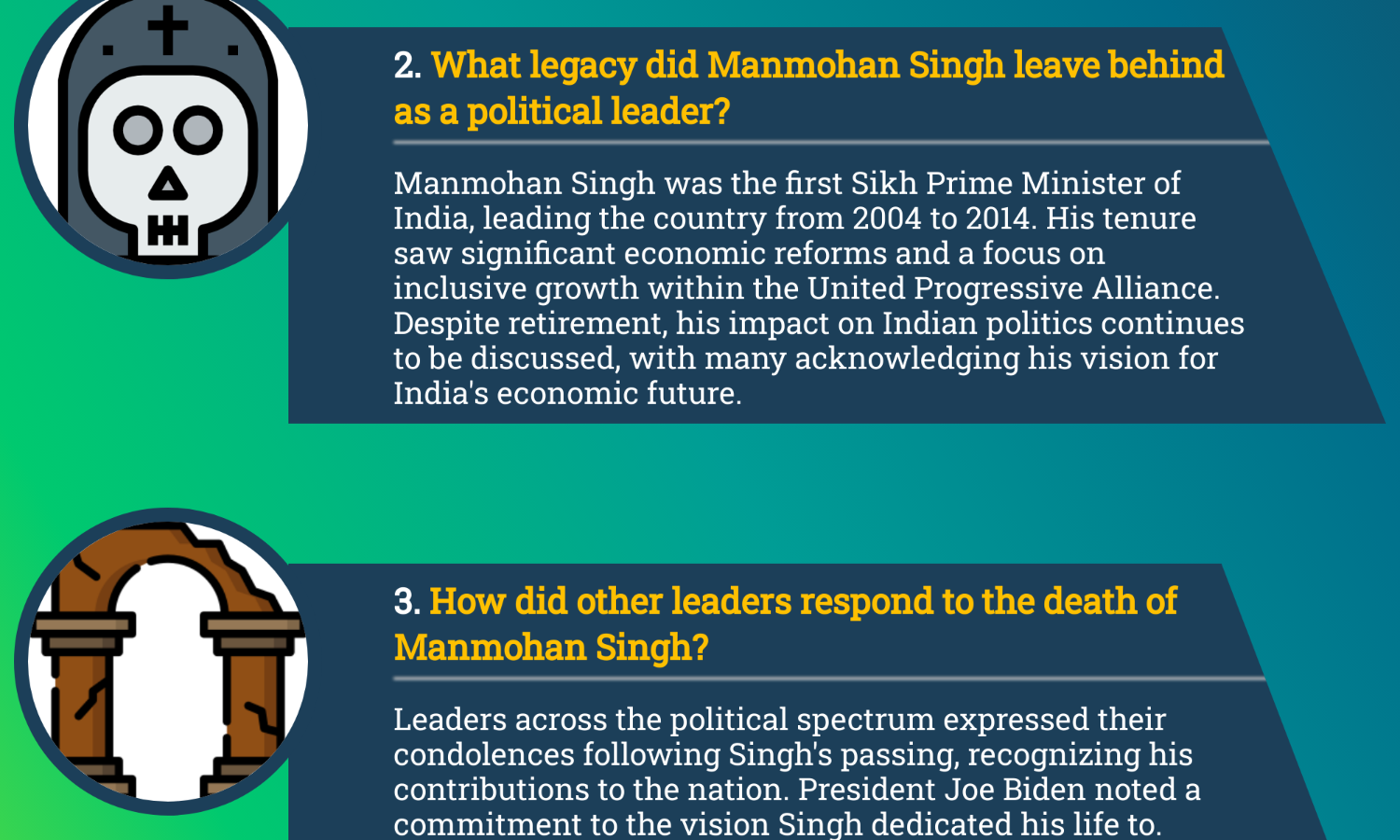 2. What legacy did Manmohan Singh leave behind as a political leader?

Manmohan Singh was the first Sikh Prime Minister of India, leading the country from 2004 to 2014. His tenure saw significant economic reforms and a focus on inclusive growth within the United Progressive Alliance. Despite retirement, his impact on Indian politics continues to be discussed, with many acknowledging his vision for India's economic future.

3. How did other leaders respond to the death of Manmohan Singh?

Leaders across the political spectrum expressed their condolences following Singh's passing, recognizing his contributions to the nation. President Joe Biden noted a commitment to the vision Singh dedicated his life to.