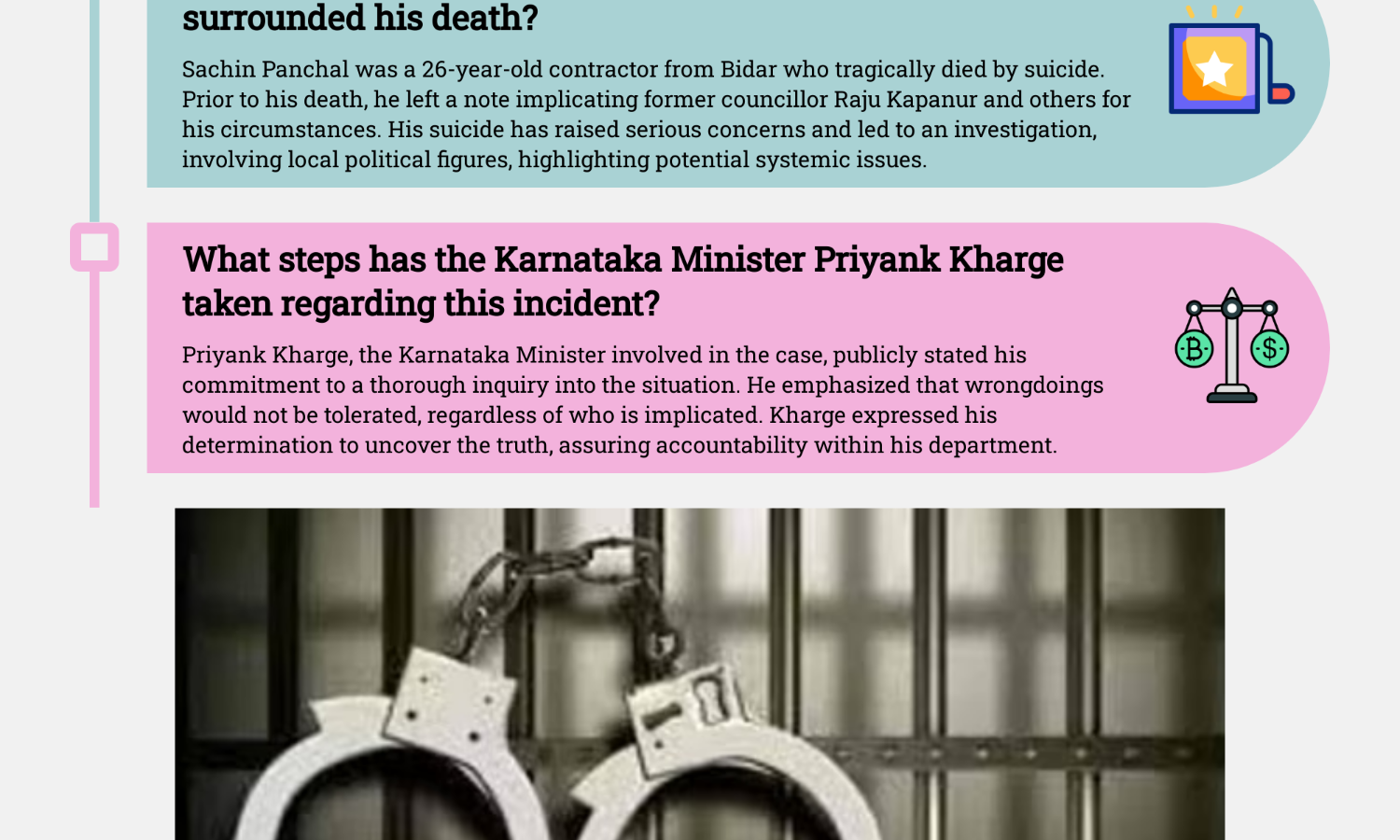 surrounded his death?

Sachin Panchal was a 26-year-old contractor from Bidar who tragically died by suicide. Prior to his death, he left a note implicating former councillor Raju Kapanur and others for his circumstances. His suicide has raised serious concerns and led to an investigation, involving local political figures, highlighting potential systemic issues.

What steps has the Karnataka Minister Priyank Kharge taken regarding this incident?

Priyank Kharge, the Karnataka Minister involved in the case, publicly stated his commitment to a thorough inquiry into the situation. He emphasized that wrongdoings would not be tolerated, regardless of who is implicated. Kharge expressed his determination to uncover the truth, assuring accountability within his department.

B $