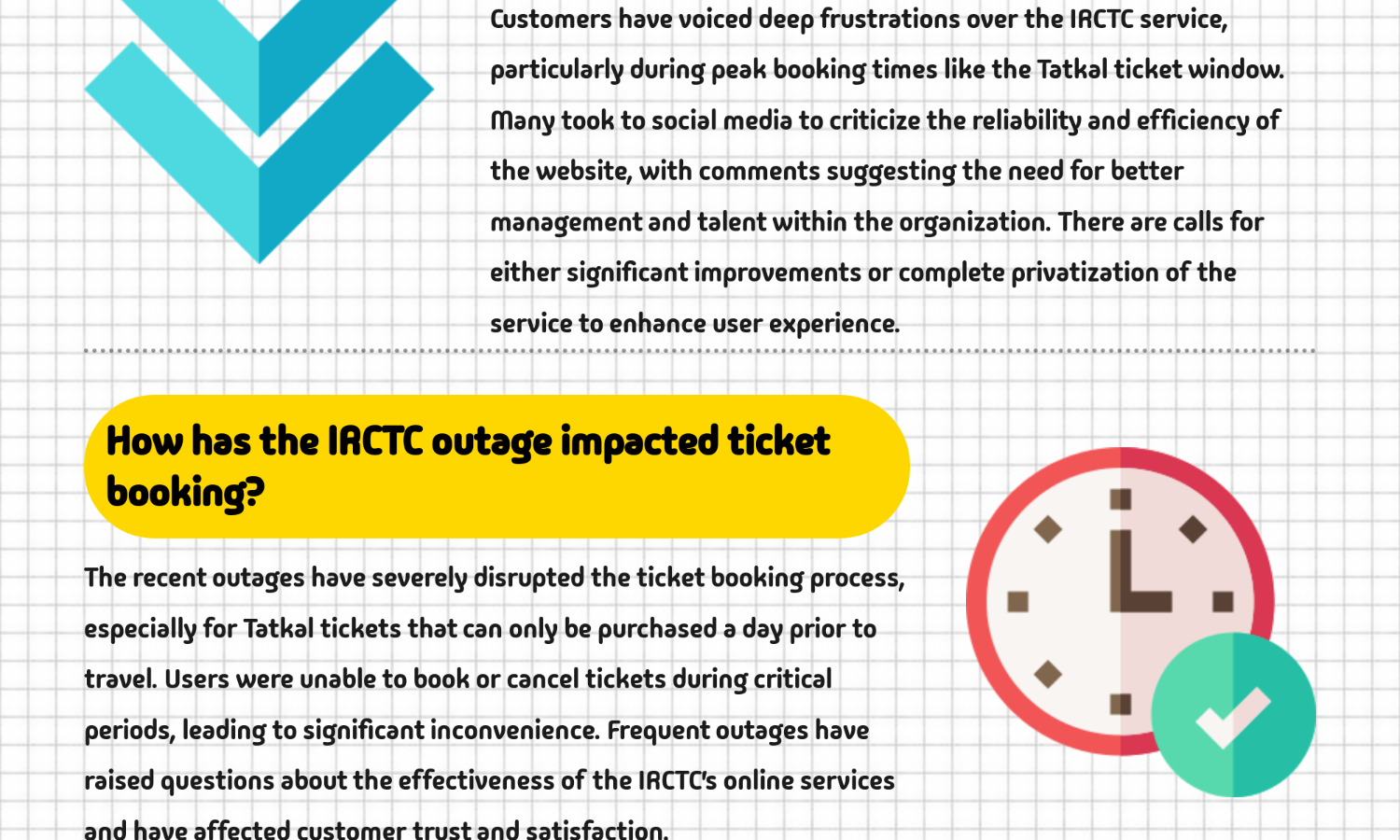 Customers have voiced deep frustrations over the IRCTC service, particularly during peak booking times like the Tatkal ticket window. Many took to social media to criticize the reliability and efficiency of the website, with comments suggesting the need for better management and talent within the organization. There are calls for either significant improvements or complete privatization of the service to enhance user experience.

How has the IRCTC outage impacted ticket booking?

The recent outages have severely disrupted the ticket booking process, especially for Tatkal tickets that can only be purchased a day prior to travel. Users were unable to book or cancel tickets during critical periods, leading to significant inconvenience. Frequent outages have raised questions about the effectiveness of the IRCTC's online services and have affected customer trust and satisfaction.