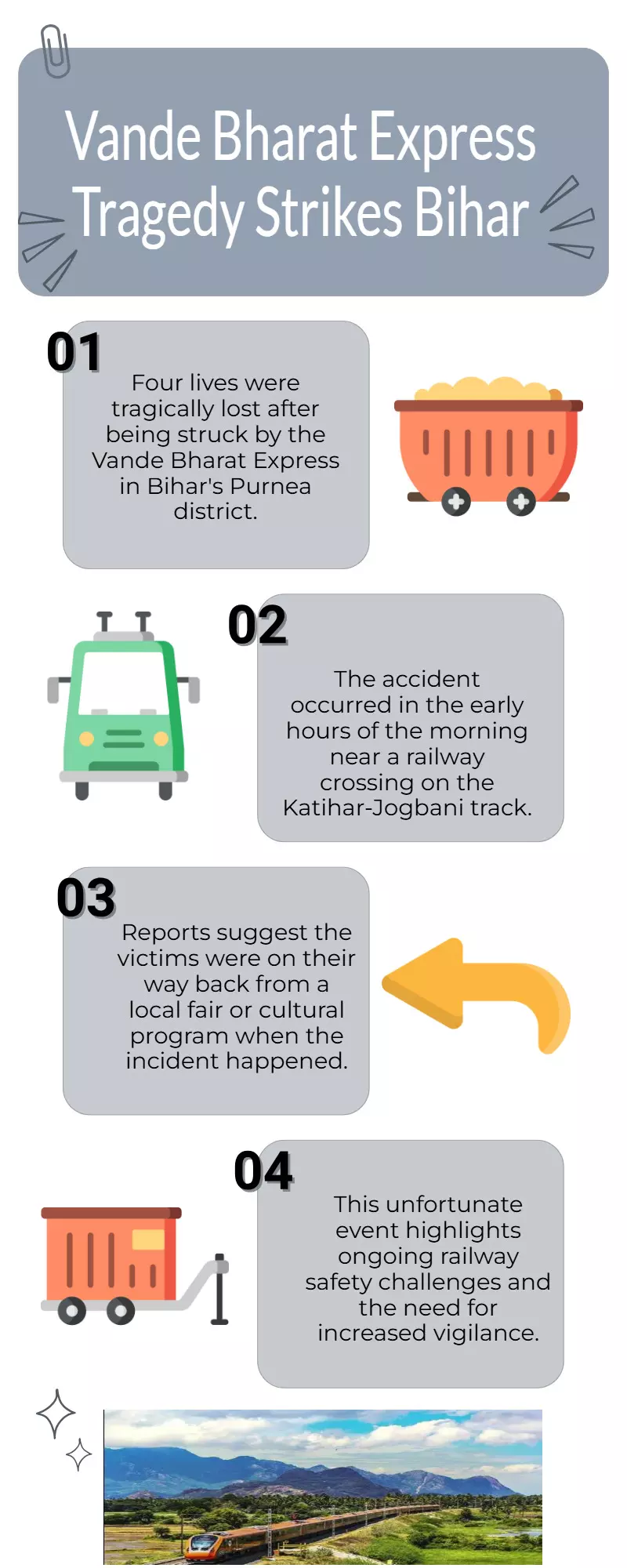 Vande Bharat Express Tragedy Strikes Bihar

01

Four lives were tragically lost after being struck by the Vande Bharat Express in Bihar's Purnea district.

02

The accident occurred in the early hours of the morning near a railway crossing on the Katihar-Jogbani track.

03

Reports suggest the victims were on their way back from a local fair or cultural program when the incident happened.

04

This unfortunate event highlights ongoing railway safety challenges and the need for increased vigilance.