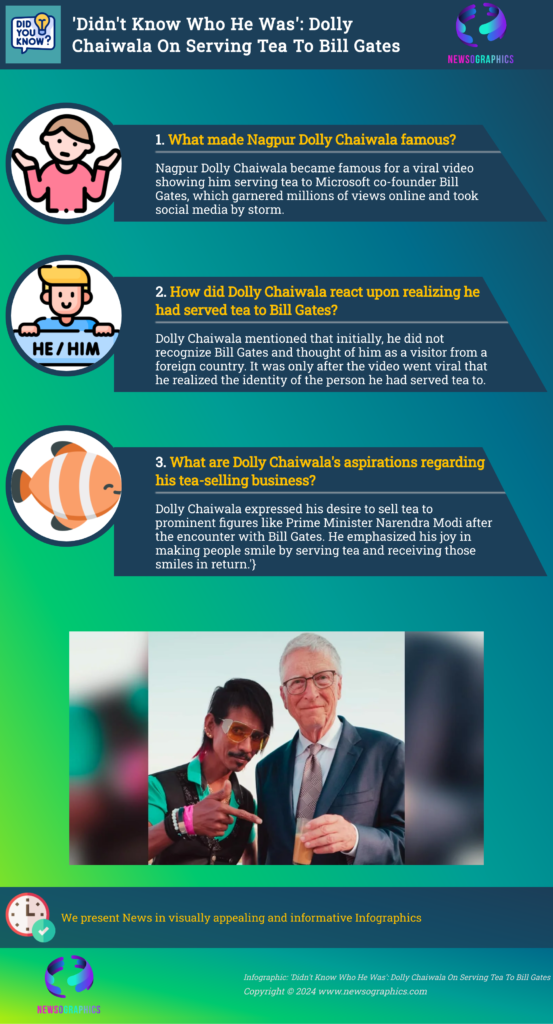 DID YOU KNOW?

'Didn't Know Who He Was': Dolly Chaiwala On Serving Tea To Bill Gates

NEWSOGRAPHICS

1. What made Nagpur Dolly Chaiwala famous?

Nagpur Dolly Chaiwala became famous for a viral video showing him serving tea to Microsoft co-founder Bill Gates, which garnered millions of views online and took social media by storm.

HE / HIM

2. How did Dolly Chaiwala react upon realizing he had served tea to Bill Gates?

Dolly Chaiwala mentioned that initially, he did not recognize Bill Gates and thought of him as a visitor from a foreign country. It was only after the video went viral that he realized the identity of the person he had served tea to.

3. What are Dolly Chaiwala's aspirations regarding his tea-selling business?

Dolly Chaiwala expressed his desire to sell tea to prominent figures like Prime Minister Narendra Modi after the encounter with Bill Gates. He emphasized his joy in making people smile by serving tea and receiving those smiles in return.'}

We present News in visually appealing and informative Infographics

NEWSOGRAPHICS

Infographic: 'Didn't Know Who He Was': Dolly Chaiwala On Serving Tea To Bill Gates
Copyright © 2024 www.newsographics.com