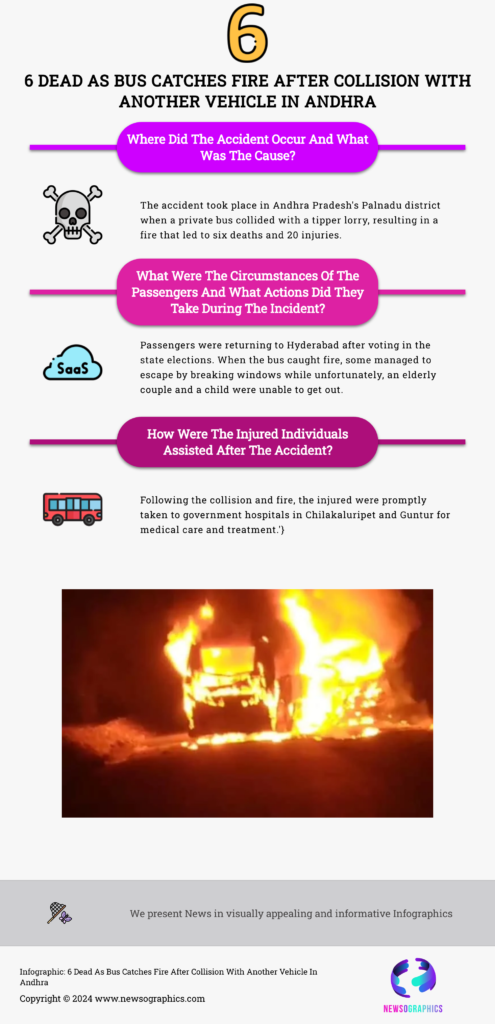 6

6 DEAD AS BUS CATCHES FIRE AFTER COLLISION WITH ANOTHER VEHICLE IN ANDHRA

Where Did The Accident Occur And What Was The Cause?

The accident took place in Andhra Pradesh's Palnadu district when a private bus collided with a tipper lorry, resulting in a fire that led to six deaths and 20 injuries.

What Were The Circumstances Of The Passengers And What Actions Did They Take During The Incident?

SaaS

Passengers were returning to Hyderabad after voting in the state elections. When the bus caught fire, some managed to escape by breaking windows while unfortunately, an elderly couple and a child were unable to get out.

How Were The Injured Individuals Assisted After The Accident?

Following the collision and fire, the injured were promptly taken to government hospitals in Chilakaluripet and Guntur for medical care and treatment.'}

We present News in visually appealing and informative Infographics

Infographic: 6 Dead As Bus Catches Fire After Collision With Another Vehicle In Andhra

Copyright © 2024 www.newsographics.com

NEWSOGRAPHICS