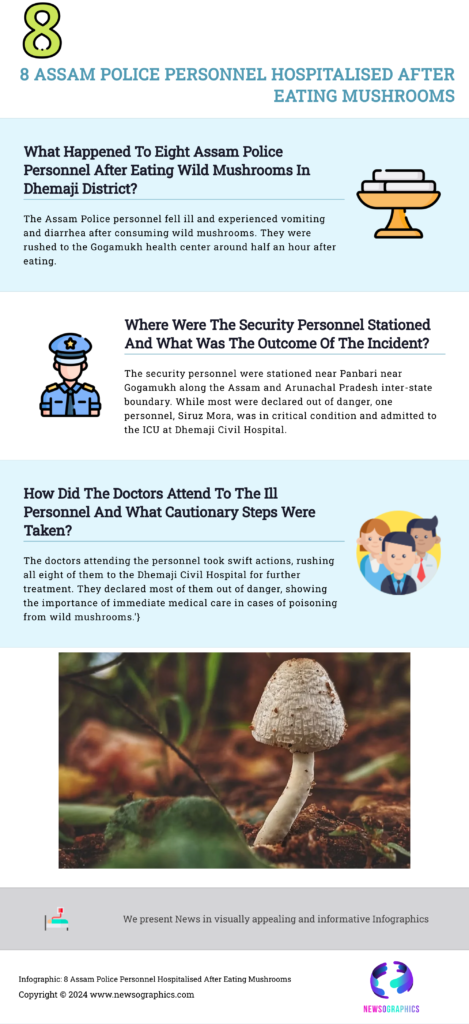 8

8 ASSAM POLICE PERSONNEL HOSPITALISED AFTER EATING MUSHROOMS

What Happened To Eight Assam Police Personnel After Eating Wild Mushrooms In Dhemaji District?

The Assam Police personnel fell ill and experienced vomiting and diarrhea after consuming wild mushrooms. They were rushed to the Gogamukh health center around half an hour after eating.

Where Were The Security Personnel Stationed And What Was The Outcome Of The Incident?

The security personnel were stationed near Panbari near Gogamukh along the Assam and Arunachal Pradesh inter-state boundary. While most were declared out of danger, one personnel, Siruz Mora, was in critical condition and admitted to the ICU at Dhemaji Civil Hospital.

How Did The Doctors Attend To The Ill Personnel And What Cautionary Steps Were Taken?

The doctors attending the personnel took swift actions, rushing all eight of them to the Dhemaji Civil Hospital for further treatment. They declared most of them out of danger, showing the importance of immediate medical care in cases of poisoning from wild mushrooms.'}

We present News in visually appealing and informative Infographics

Infographic: 8 Assam Police Personnel Hospitalised After Eating Mushrooms
Copyright © 2024 www.newsographics.com

NEWSOGRAPHICS