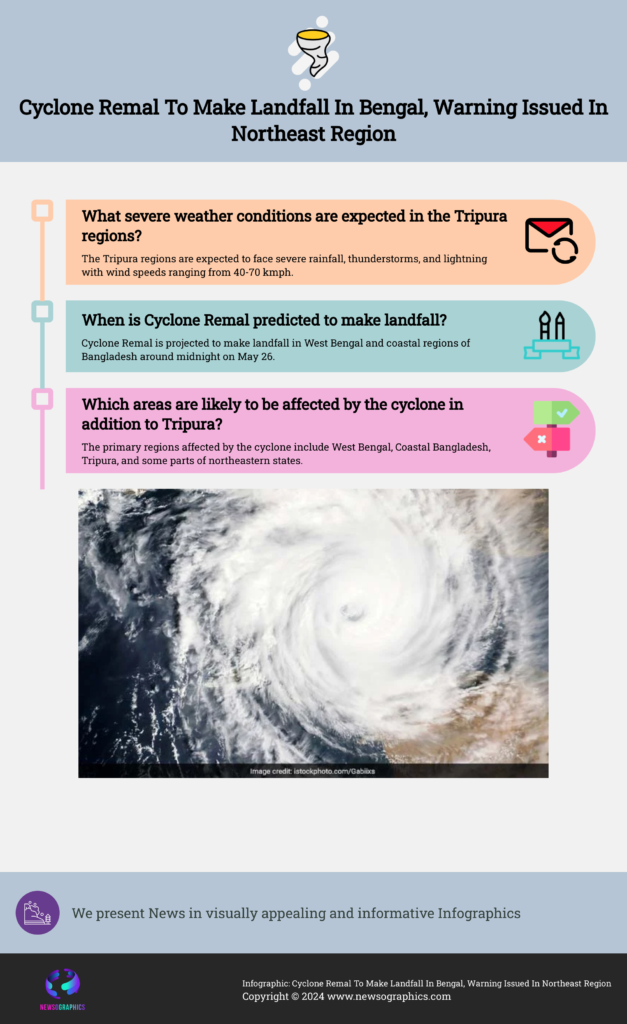 Cyclone Remal To Make Landfall In Bengal, Warning Issued In Northeast Region

What severe weather conditions are expected in the Tripura regions?

The Tripura regions are expected to face severe rainfall, thunderstorms, and lightning with wind speeds ranging from 40-70 kmph.

When is Cyclone Remal predicted to make landfall?

Cyclone Remal is projected to make landfall in West Bengal and coastal regions of Bangladesh around midnight on May 26.

Which areas are likely to be affected by the cyclone in addition to Tripura?

The primary regions affected by the cyclone include West Bengal, Coastal Bangladesh, Tripura, and some parts of northeastern states.

Image credit: istockphoto.com/Gabiixs

We present News in visually appealing and informative Infographics

NEWSOGRAPHICS

Infographic: Cyclone Remal To Make Landfall In Bengal, Warning Issued In Northeast Region
Copyright © 2024 www.newsographics.com