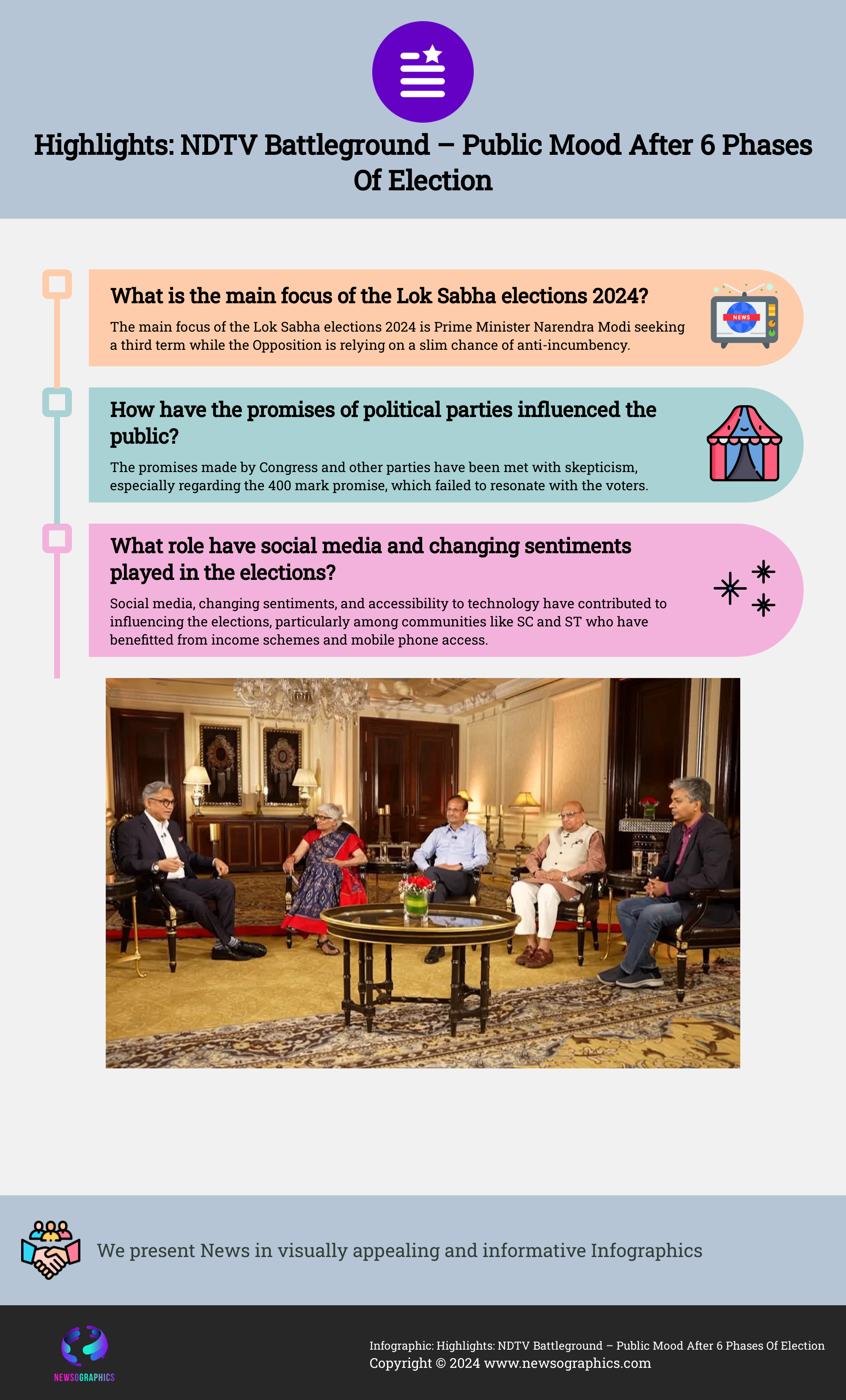 Highlights: NDTV Battleground – Public Mood After 6 Phases Of Election

What is the main focus of the Lok Sabha elections 2024?

The main focus of the Lok Sabha elections 2024 is Prime Minister Narendra Modi seeking a third term while the Opposition is relying on a slim chance of anti-incumbency.

NEWS

How have the promises of political parties influenced the public?

The promises made by Congress and other parties have been met with skepticism, especially regarding the 400 mark promise, which failed to resonate with the voters.

What role have social media and changing sentiments played in the elections?

Social media, changing sentiments, and accessibility to technology have contributed to influencing the elections, particularly among communities like SC and ST who have benefitted from income schemes and mobile phone access.

We present News in visually appealing and informative Infographics

NEWSOGRAPHICS

Infographic: Highlights: NDTV Battleground – Public Mood After 6 Phases Of Election
Copyright © 2024 www.newsographics.com