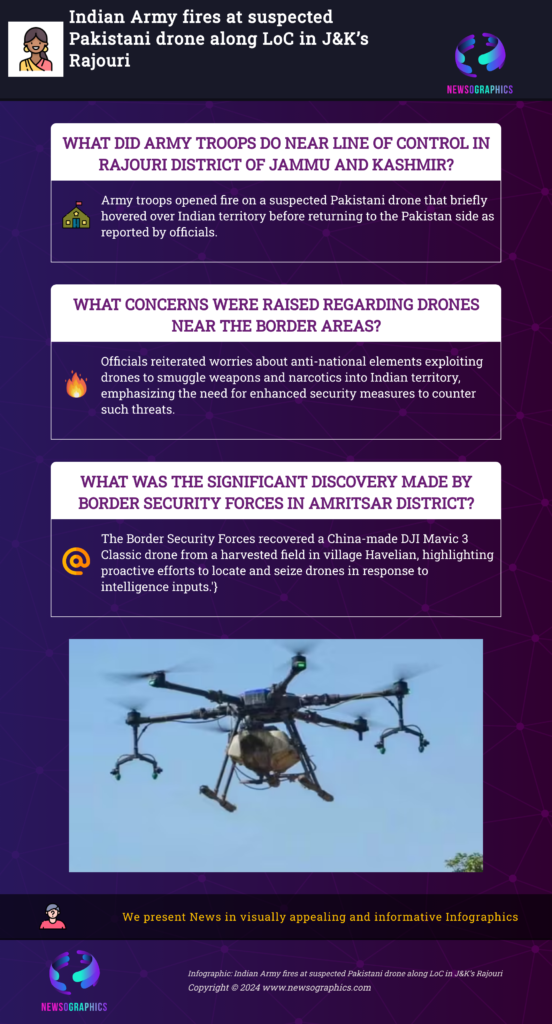 Indian Army fires at suspected Pakistani drone along LoC in J&K's Rajouri

NEWSOGRAPHICS

WHAT DID ARMY TROOPS DO NEAR LINE OF CONTROL IN RAJOURI DISTRICT OF JAMMU AND KASHMIR?

Army troops opened fire on a suspected Pakistani drone that briefly hovered over Indian territory before returning to the Pakistan side as reported by officials.

WHAT CONCERNS WERE RAISED REGARDING DRONES NEAR THE BORDER AREAS?

Officials reiterated worries about anti-national elements exploiting drones to smuggle weapons and narcotics into Indian territory, emphasizing the need for enhanced security measures to counter such threats.

WHAT WAS THE SIGNIFICANT DISCOVERY MADE BY BORDER SECURITY FORCES IN AMRITSAR DISTRICT?

The Border Security Forces recovered a China-made DJI Mavic 3 Classic drone from a harvested field in village Havelian, highlighting proactive efforts to locate and seize drones in response to intelligence inputs.'}

We present News in visually appealing and informative Infographics

NEWSOGRAPHICS

Infographic: Indian Army fires at suspected Pakistani drone along LoC in J&K's Rajouri
Copyright © 2024 www.newsographics.com