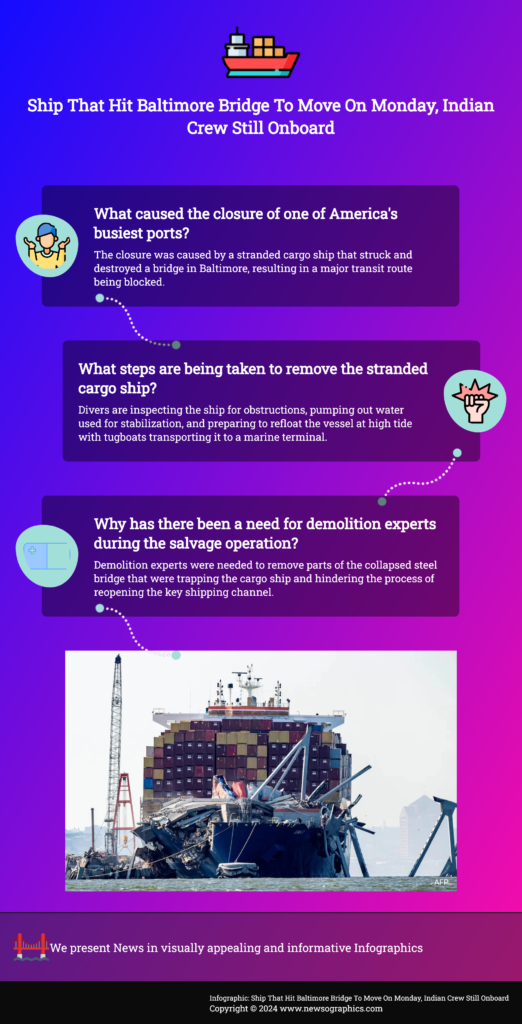 Ship That Hit Baltimore Bridge To Move On Monday, Indian Crew Still Onboard

What caused the closure of one of America's busiest ports?

The closure was caused by a stranded cargo ship that struck and destroyed a bridge in Baltimore, resulting in a major transit route being blocked.

What steps are being taken to remove the stranded cargo ship?

Divers are inspecting the ship for obstructions, pumping out water used for stabilization, and preparing to refloat the vessel at high tide with tugboats transporting it to a marine terminal.

Why has there been a need for demolition experts during the salvage operation?

Demolition experts were needed to remove parts of the collapsed steel bridge that were trapping the cargo ship and hindering the process of reopening the key shipping channel.

AFP

We present News in visually appealing and informative Infographics

Infographic: Ship That Hit Baltimore Bridge To Move On Monday, Indian Crew Still Onboard
Copyright © 2024 www.newsographics.com