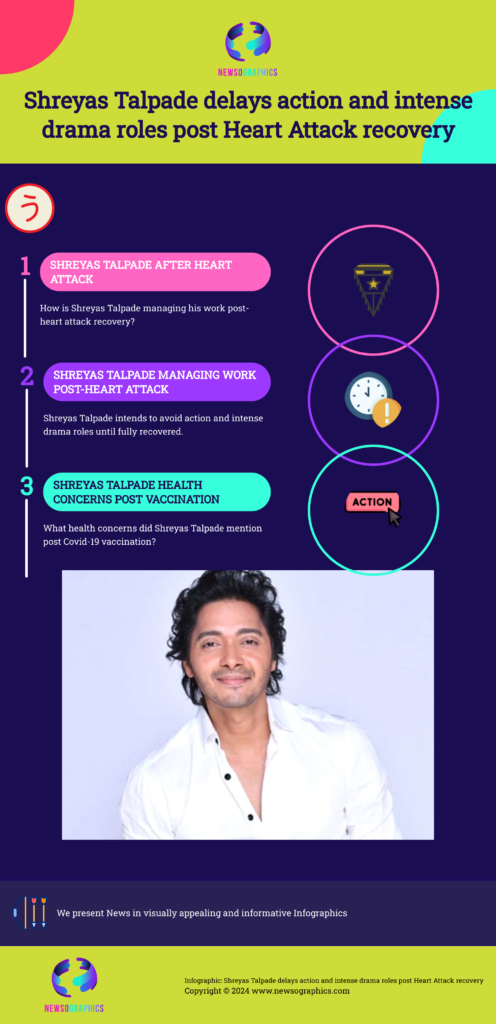 NEWSOGRAPHICS

Shreyas Talpade delays action and intense drama roles post Heart Attack recovery

う

1 SHREYAS TALPADE AFTER HEART ATTACK

How is Shreyas Talpade managing his work post-heart attack recovery?

2 SHREYAS TALPADE MANAGING WORK POST-HEART ATTACK

Shreyas Talpade intends to avoid action and intense drama roles until fully recovered.

3 SHREYAS TALPADE HEALTH CONCERNS POST VACCINATION

What health concerns did Shreyas Talpade mention post Covid-19 vaccination?

ACTION

We present News in visually appealing and informative Infographics

NEWSOGRAPHICS

Infographic: Shreyas Talpade delays action and intense drama roles post Heart Attack recovery
Copyright © 2024 www.newsographics.com