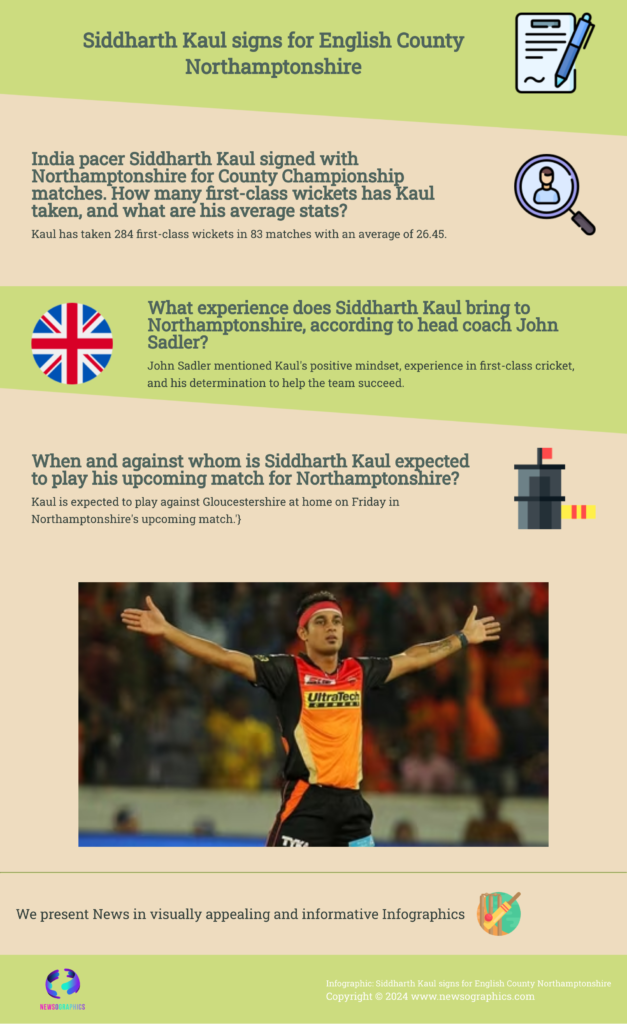 Siddharth Kaul signs for English County Northamptonshire

India pacer Siddharth Kaul signed with Northamptonshire for County Championship matches. How many first-class wickets has Kaul taken, and what are his average stats?

Kaul has taken 284 first-class wickets in 83 matches with an average of 26.45.

What experience does Siddharth Kaul bring to Northamptonshire, according to head coach John Sadler?

John Sadler mentioned Kaul's positive mindset, experience in first-class cricket, and his determination to help the team succeed.

When and against whom is Siddharth Kaul expected to play his upcoming match for Northamptonshire?

Kaul is expected to play against Gloucestershire at home on Friday in Northamptonshire's upcoming match.'}

UltraTech

We present News in visually appealing and informative Infographics

NEWSOGRAPHICS

Infographic: Siddharth Kaul signs for English County Northamptonshire
Copyright © 2024 www.newsographics.com