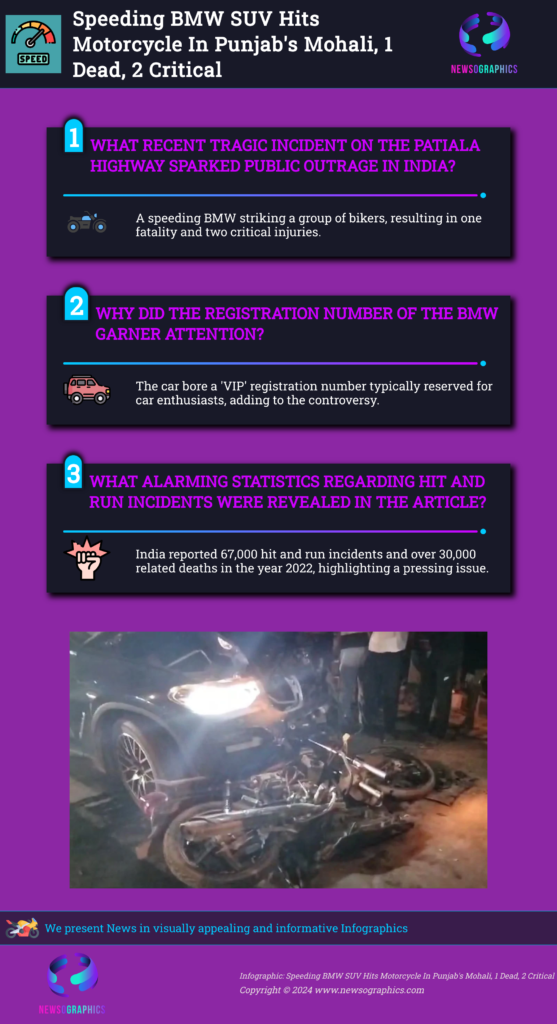 SPEED

Speeding BMW SUV Hits Motorcycle In Punjab's Mohali, 1 Dead, 2 Critical

NEWSOGRAPHICS

1 WHAT RECENT TRAGIC INCIDENT ON THE PATIALA HIGHWAY SPARKED PUBLIC OUTRAGE IN INDIA?

A speeding BMW striking a group of bikers, resulting in one fatality and two critical injuries.

2 WHY DID THE REGISTRATION NUMBER OF THE BMW GARNER ATTENTION?

The car bore a 'VIP' registration number typically reserved for car enthusiasts, adding to the controversy.

3 WHAT ALARMING STATISTICS REGARDING HIT AND RUN INCIDENTS WERE REVEALED IN THE ARTICLE?

India reported 67,000 hit and run incidents and over 30,000 related deaths in the year 2022, highlighting a pressing issue.

We present News in visually appealing and informative Infographics

NEWSOGRAPHICS

Infographic: Speeding BMW SUV Hits Motorcycle In Punjab's Mohali, 1 Dead, 2 Critical
Copyright © 2024 www.newsographics.com