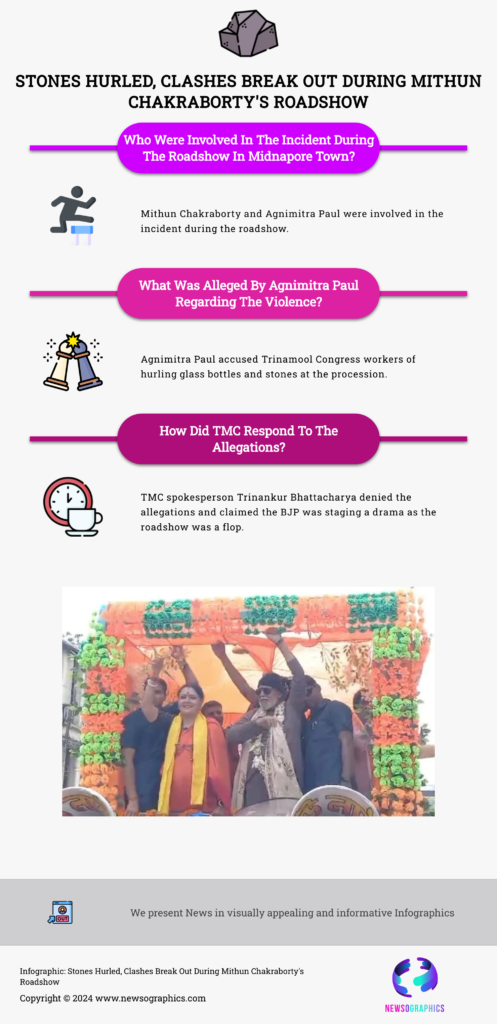 STONES HURLED, CLASHES BREAK OUT DURING MITHUN CHAKRABORTY'S ROADSHOW

Who Were Involved In The Incident During The Roadshow In Midnapore Town?

Mithun Chakraborty and Agnimitra Paul were involved in the incident during the roadshow.

What Was Alleged By Agnimitra Paul Regarding The Violence?

Agnimitra Paul accused Trinamool Congress workers of hurling glass bottles and stones at the procession.

How Did TMC Respond To The Allegations?

TMC spokesperson Trinankur Bhattacharya denied the allegations and claimed the BJP was staging a drama as the roadshow was a flop.

We present News in visually appealing and informative Infographics

Infographic: Stones Hurled, Clashes Break Out During Mithun Chakraborty's Roadshow

Copyright © 2024 www.newsographics.com

NEWSOGRAPHICS