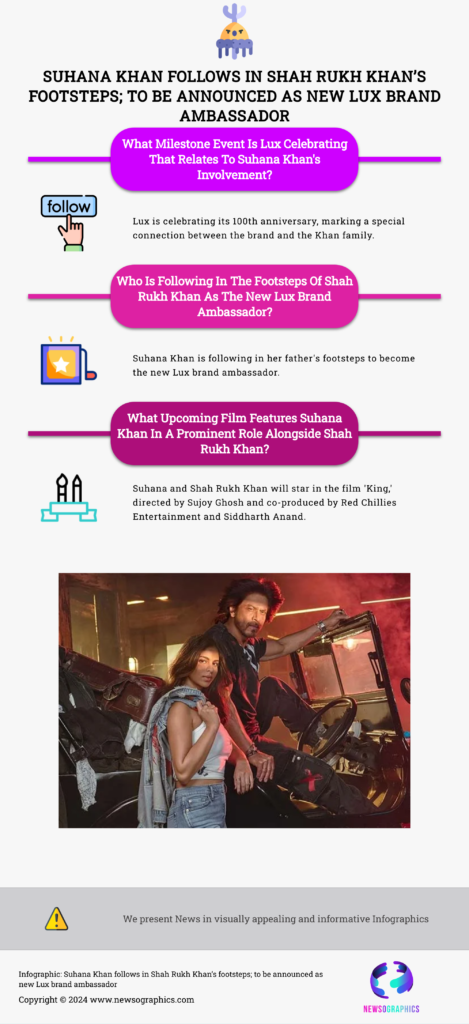 SUHANA KHAN FOLLOWS IN SHAH RUKH KHAN'S FOOTSTEPS; TO BE ANNOUNCED AS NEW LUX BRAND AMBASSADOR

What Milestone Event Is Lux Celebrating That Relates To Suhana Khan's Involvement?

follow

Lux is celebrating its 100th anniversary, marking a special connection between the brand and the Khan family.

Who Is Following In The Footsteps Of Shah Rukh Khan As The New Lux Brand Ambassador?

Suhana Khan is following in her father's footsteps to become the new Lux brand ambassador.

What Upcoming Film Features Suhana Khan In A Prominent Role Alongside Shah Rukh Khan?

Suhana and Shah Rukh Khan will star in the film 'King,' directed by Sujoy Ghosh and co-produced by Red Chillies Entertainment and Siddharth Anand.

We present News in visually appealing and informative Infographics

Infographic: Suhana Khan follows in Shah Rukh Khan's footsteps; to be announced as new Lux brand ambassador

Copyright © 2024 www.newsographics.com

NEWSOGRAPHICS