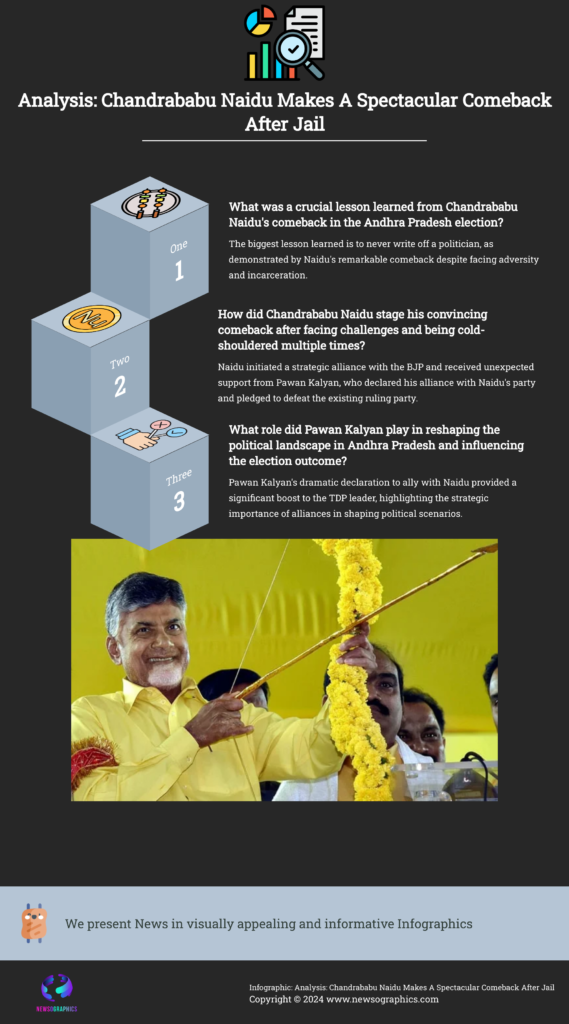 Analysis: Chandrababu Naidu Makes A Spectacular Comeback After Jail

One
1

What was a crucial lesson learned from Chandrababu Naidu's comeback in the Andhra Pradesh election?

The biggest lesson learned is to never write off a politician, as demonstrated by Naidu's remarkable comeback despite facing adversity and incarceration.

Two
2

How did Chandrababu Naidu stage his convincing comeback after facing challenges and being cold-shouldered multiple times?

Naidu initiated a strategic alliance with the BJP and received unexpected support from Pawan Kalyan, who declared his alliance with Naidu's party and pledged to defeat the existing ruling party.

Three
3

What role did Pawan Kalyan play in reshaping the political landscape in Andhra Pradesh and influencing the election outcome?

Pawan Kalyan's dramatic declaration to ally with Naidu provided a significant boost to the TDP leader, highlighting the strategic importance of alliances in shaping political scenarios.

We present News in visually appealing and informative Infographics

NEWSOGRAPHICS

Infographic: Analysis: Chandrababu Naidu Makes A Spectacular Comeback After Jail
Copyright © 2024 www.newsographics.com