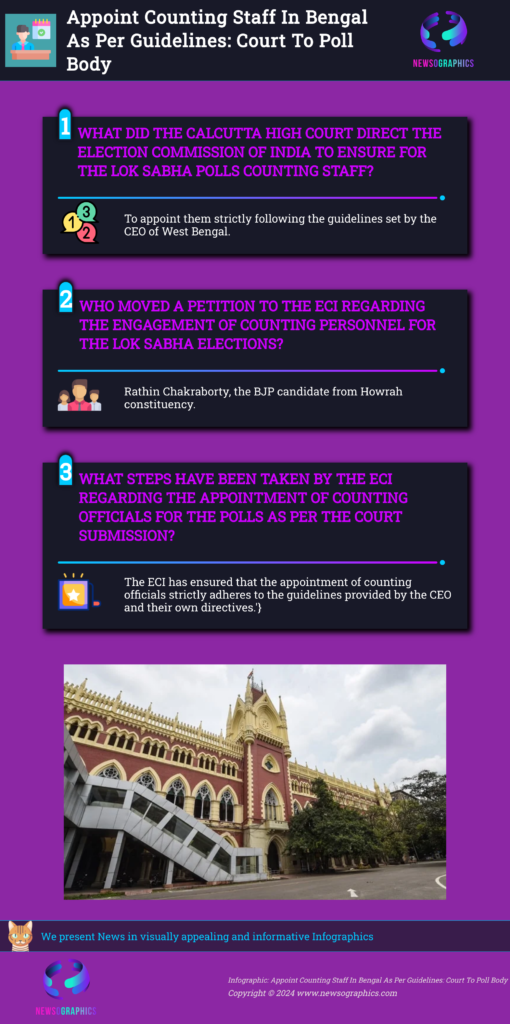 Appoint Counting Staff In Bengal As Per Guidelines: Court To Poll Body

NEWSOGRAPHICS

1 WHAT DID THE CALCUTTA HIGH COURT DIRECT THE ELECTION COMMISSION OF INDIA TO ENSURE FOR THE LOK SABHA POLLS COUNTING STAFF?

To appoint them strictly following the guidelines set by the CEO of West Bengal.

2 WHO MOVED A PETITION TO THE ECI REGARDING THE ENGAGEMENT OF COUNTING PERSONNEL FOR THE LOK SABHA ELECTIONS?

Rathin Chakraborty, the BJP candidate from Howrah constituency.

3 WHAT STEPS HAVE BEEN TAKEN BY THE ECI REGARDING THE APPOINTMENT OF COUNTING OFFICIALS FOR THE POLLS AS PER THE COURT SUBMISSION?

The ECI has ensured that the appointment of counting officials strictly adheres to the guidelines provided by the CEO and their own directives.'}

We present News in visually appealing and informative Infographics

NEWSOGRAPHICS

Infographic: Appoint Counting Staff In Bengal As Per Guidelines: Court To Poll Body
Copyright © 2024 www.newsographics.com