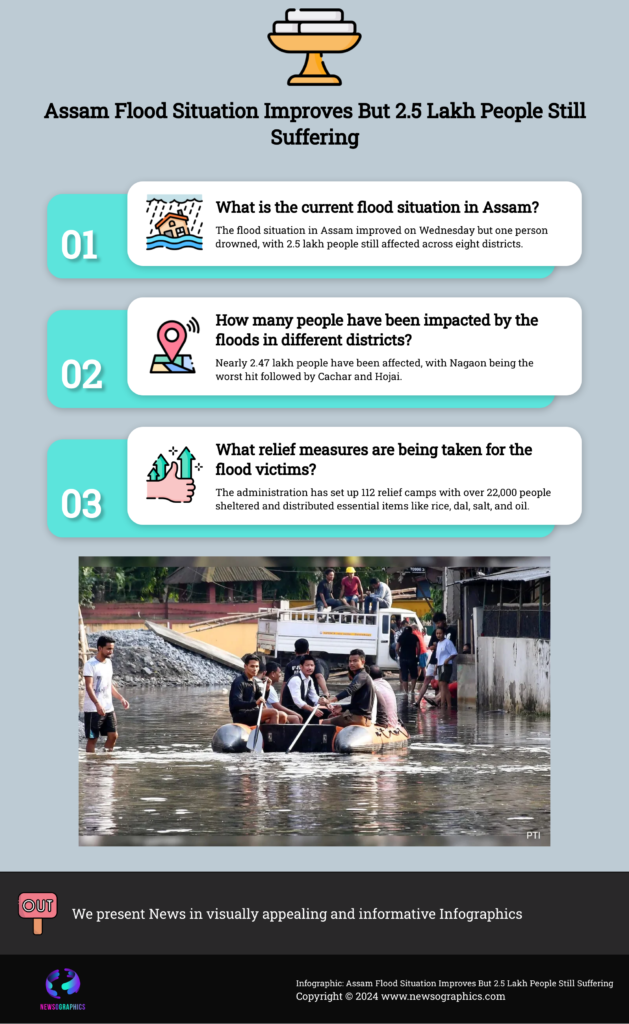 Assam Flood Situation Improves But 2.5 Lakh People Still Suffering

01

What is the current flood situation in Assam?

The flood situation in Assam improved on Wednesday but one person drowned, with 2.5 lakh people still affected across eight districts.

02

How many people have been impacted by the floods in different districts?

Nearly 2.47 lakh people have been affected, with Nagaon being the worst hit followed by Cachar and Hojai.

03

What relief measures are being taken for the flood victims?

The administration has set up 112 relief camps with over 22,000 people sheltered and distributed essential items like rice, dal, salt, and oil.

PTI

OUT

We present News in visually appealing and informative Infographics

NEWSOGRAPHICS

Infographic: Assam Flood Situation Improves But 2.5 Lakh People Still Suffering
Copyright © 2024 www.newsographics.com