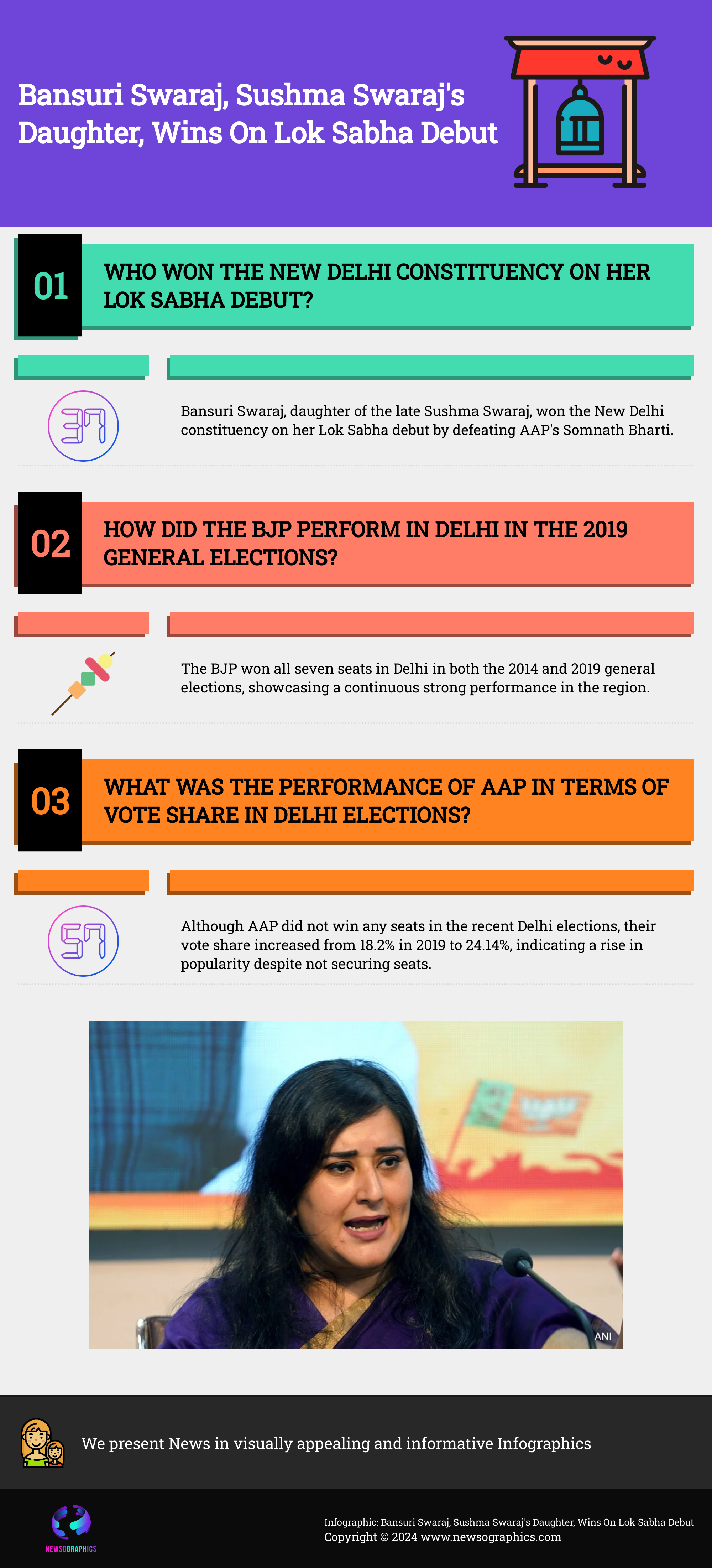 Bansuri Swaraj, Sushma Swaraj's Daughter, Wins On Lok Sabha Debut

01

WHO WON THE NEW DELHI CONSTITUENCY ON HER LOK SABHA DEBUT?

37

Bansuri Swaraj, daughter of the late Sushma Swaraj, won the New Delhi constituency on her Lok Sabha debut by defeating AAP's Somnath Bharti.

02

HOW DID THE BJP PERFORM IN DELHI IN THE 2019 GENERAL ELECTIONS?

The BJP won all seven seats in Delhi in both the 2014 and 2019 general elections, showcasing a continuous strong performance in the region.

03

WHAT WAS THE PERFORMANCE OF AAP IN TERMS OF VOTE SHARE IN DELHI ELECTIONS?

57

Although AAP did not win any seats in the recent Delhi elections, their vote share increased from 18.2% in 2019 to 24.14%, indicating a rise in popularity despite not securing seats.

ANI

We present News in visually appealing and informative Infographics

NEWSOGRAPHICS

Infographic: Bansuri Swaraj, Sushma Swaraj's Daughter, Wins On Lok Sabha Debut
Copyright © 2024 www.newsographics.com