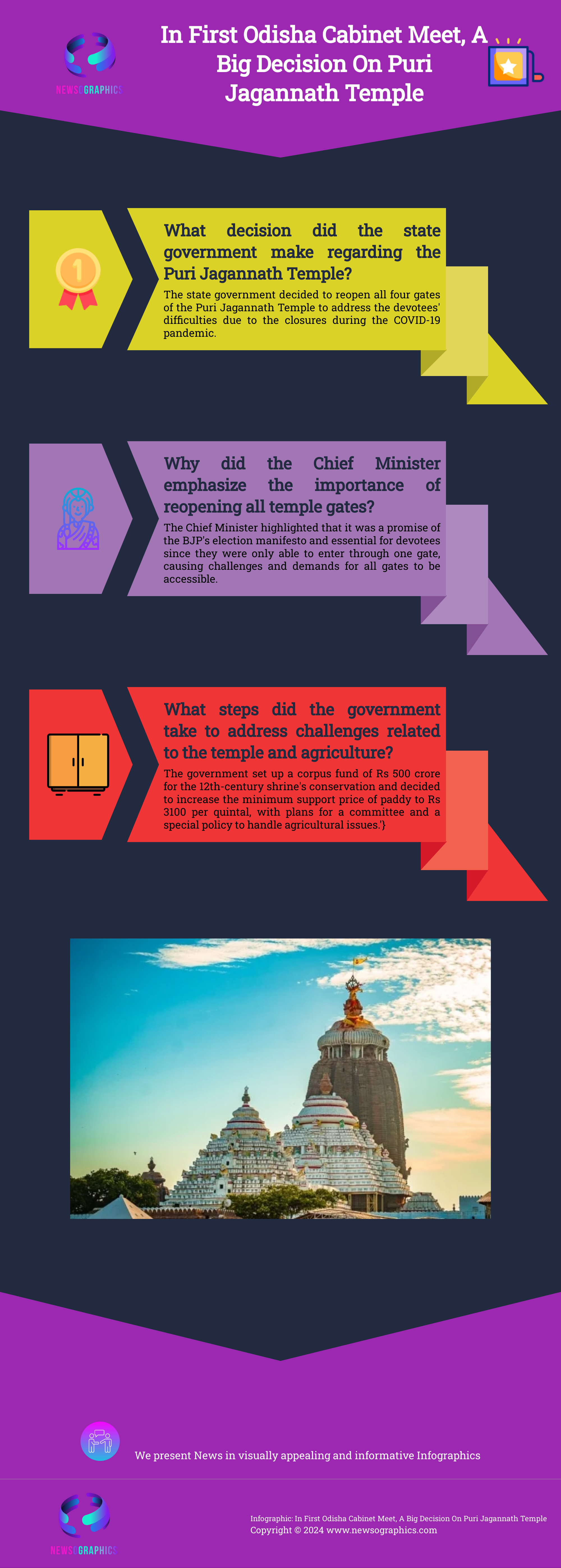 NEWSOGRAPHICS

In First Odisha Cabinet Meet, A Big Decision On Puri Jagannath Temple

1

What decision did the state government make regarding the Puri Jagannath Temple?

The state government decided to reopen all four gates of the Puri Jagannath Temple to address the devotees' difficulties due to the closures during the COVID-19 pandemic.

Why did the Chief Minister emphasize the importance of reopening all temple gates?

The Chief Minister highlighted that it was a promise of the BJP's election manifesto and essential for devotees since they were only able to enter through one gate, causing challenges and demands for all gates to be accessible.

What steps did the government take to address challenges related to the temple and agriculture?

The government set up a corpus fund of Rs 500 crore for the 12th-century shrine's conservation and decided to increase the minimum support price of paddy to Rs 3100 per quintal, with plans for a committee and a special policy to handle agricultural issues.'}

We present News in visually appealing and informative Infographics

NEWSOGRAPHICS

Infographic: In First Odisha Cabinet Meet, A Big Decision On Puri Jagannath Temple
Copyright © 2024 www.newsographics.com