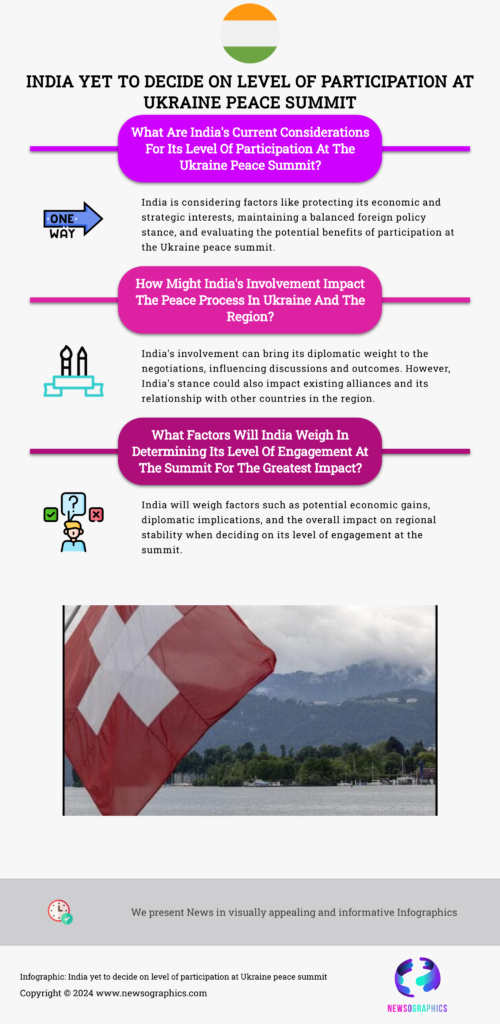 INDIA YET TO DECIDE ON LEVEL OF PARTICIPATION AT UKRAINE PEACE SUMMIT

What Are India's Current Considerations For Its Level Of Participation At The Ukraine Peace Summit?

ONE WAY

India is considering factors like protecting its economic and strategic interests, maintaining a balanced foreign policy stance, and evaluating the potential benefits of participation at the Ukraine peace summit.

How Might India's Involvement Impact The Peace Process In Ukraine And The Region?

India's involvement can bring its diplomatic weight to the negotiations, influencing discussions and outcomes. However, India's stance could also impact existing alliances and its relationship with other countries in the region.

What Factors Will India Weigh In Determining Its Level Of Engagement At The Summit For The Greatest Impact?

India will weigh factors such as potential economic gains, diplomatic implications, and the overall impact on regional stability when deciding on its level of engagement at the summit.

We present News in visually appealing and informative Infographics

Infographic: India yet to decide on level of participation at Ukraine peace summit
Copyright © 2024 www.newsographics.com

NEWSOGRAPHICS