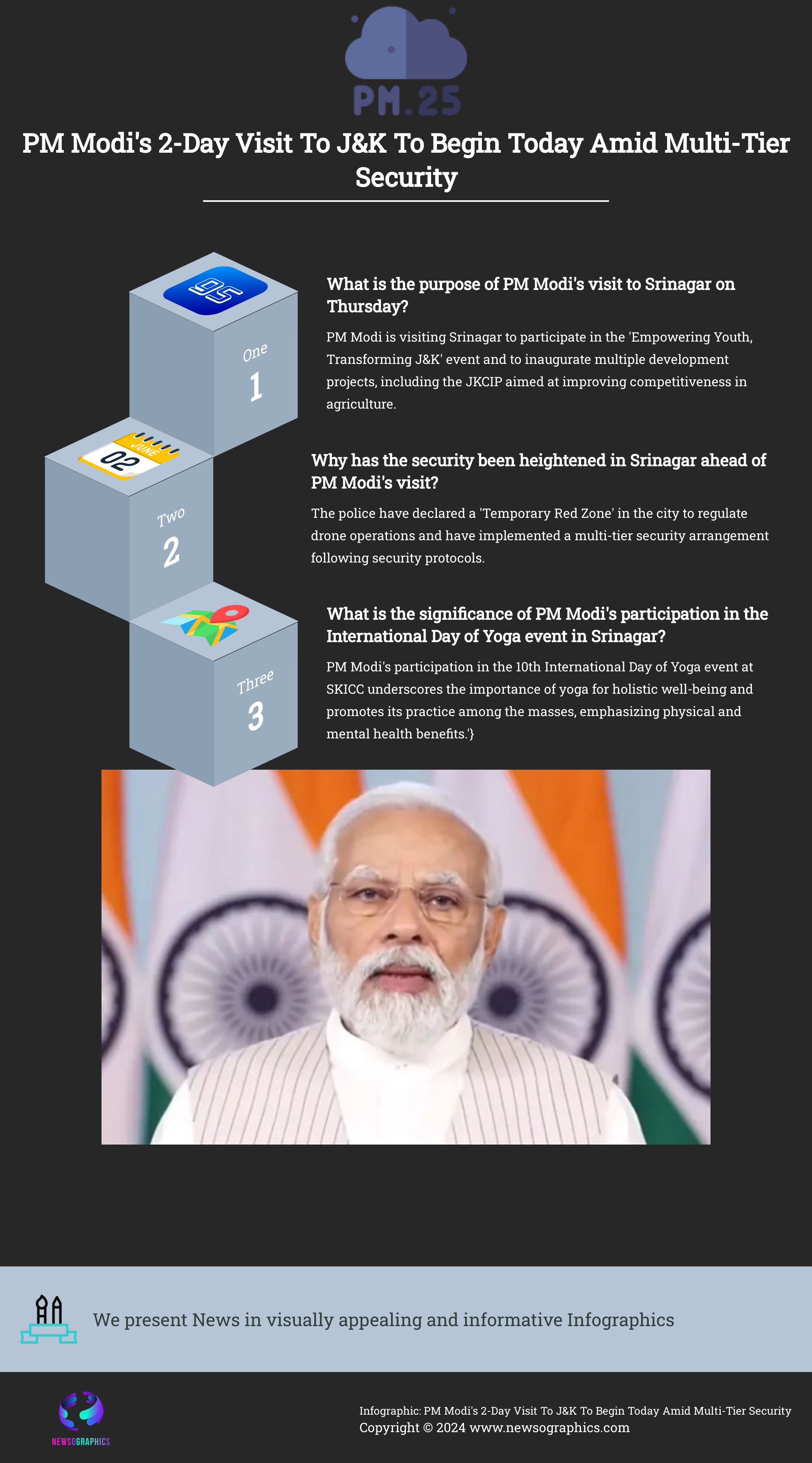 PM.25

PM Modi's 2-Day Visit To J&K To Begin Today Amid Multi-Tier Security

95

One
1

What is the purpose of PM Modi's visit to Srinagar on Thursday?

PM Modi is visiting Srinagar to participate in the 'Empowering Youth, Transforming J&K' event and to inaugurate multiple development projects, including the JKCIP aimed at improving competitiveness in agriculture.

JUNE
02

Two
2

Why has the security been heightened in Srinagar ahead of PM Modi's visit?

The police have declared a 'Temporary Red Zone' in the city to regulate drone operations and have implemented a multi-tier security arrangement following security protocols.

Three
3

What is the significance of PM Modi's participation in the International Day of Yoga event in Srinagar?

PM Modi's participation in the 10th International Day of Yoga event at SKICC underscores the importance of yoga for holistic well-being and promotes its practice among the masses, emphasizing physical and mental health benefits.'}

We present News in visually appealing and informative Infographics

NEWSOGRAPHICS

Infographic: PM Modi's 2-Day Visit To J&K To Begin Today Amid Multi-Tier Security
Copyright © 2024 www.newsographics.com