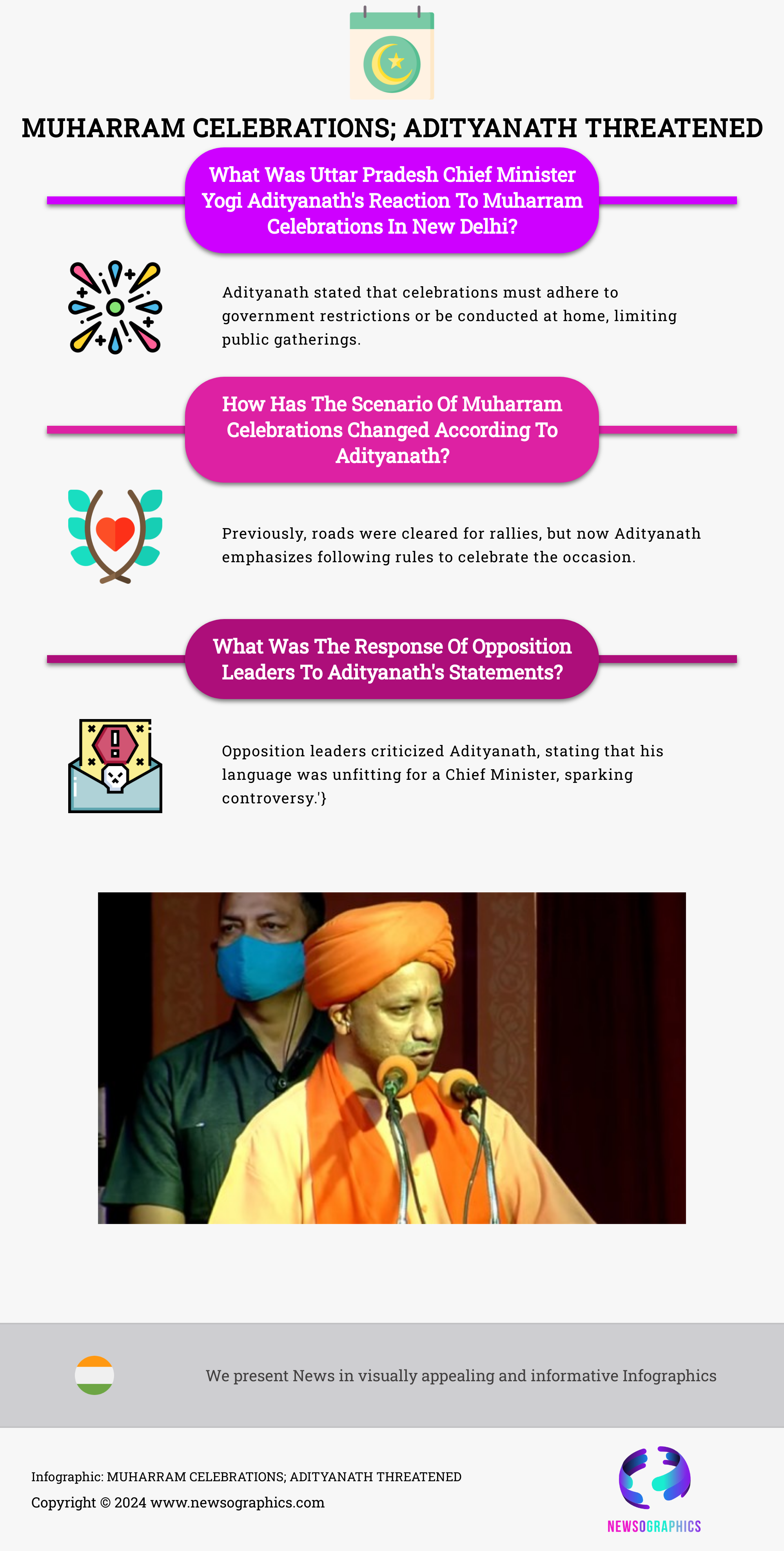 MUHARRAM CELEBRATIONS; ADITYANATH THREATENED

What Was Uttar Pradesh Chief Minister Yogi Adityanath's Reaction To Muharram Celebrations In New Delhi?

Adityanath stated that celebrations must adhere to government restrictions or be conducted at home, limiting public gatherings.

How Has The Scenario Of Muharram Celebrations Changed According To Adityanath?

Previously, roads were cleared for rallies, but now Adityanath emphasizes following rules to celebrate the occasion.

What Was The Response Of Opposition Leaders To Adityanath's Statements?

Opposition leaders criticized Adityanath, stating that his language was unfitting for a Chief Minister, sparking controversy.'}

We present News in visually appealing and informative Infographics

Infographic: MUHARRAM CELEBRATIONS; ADITYANATH THREATENED
Copyright © 2024 www.newsographics.com

NEWSOGRAPHICS