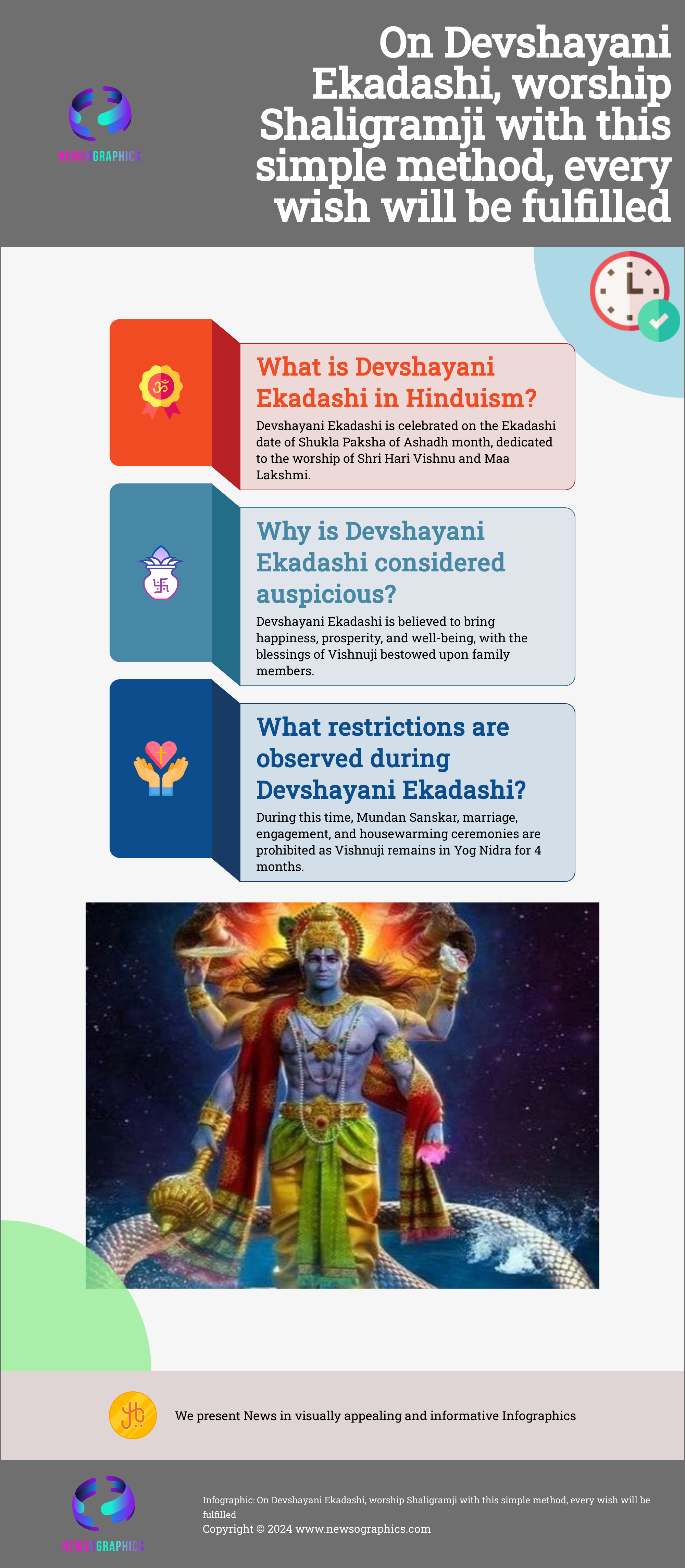 NEWSOGRAPHICS

On Devshayani Ekadashi, worship Shaligramji with this simple method, every wish will be fulfilled

What is Devshayani Ekadashi in Hinduism?

Devshayani Ekadashi is celebrated on the Ekadashi date of Shukla Paksha of Ashadh month, dedicated to the worship of Shri Hari Vishnu and Maa Lakshmi.

Why is Devshayani Ekadashi considered auspicious?

Devshayani Ekadashi is believed to bring happiness, prosperity, and well-being, with the blessings of Vishnuji bestowed upon family members.

What restrictions are observed during Devshayani Ekadashi?

During this time, Mundan Sanskar, marriage, engagement, and housewarming ceremonies are prohibited as Vishnuji remains in Yog Nidra for 4 months.

We present News in visually appealing and informative Infographics

NEWSOGRAPHICS

Infographic: On Devshayani Ekadashi, worship Shaligramji with this simple method, every wish will be fulfilled
Copyright © 2024 www.newsographics.com