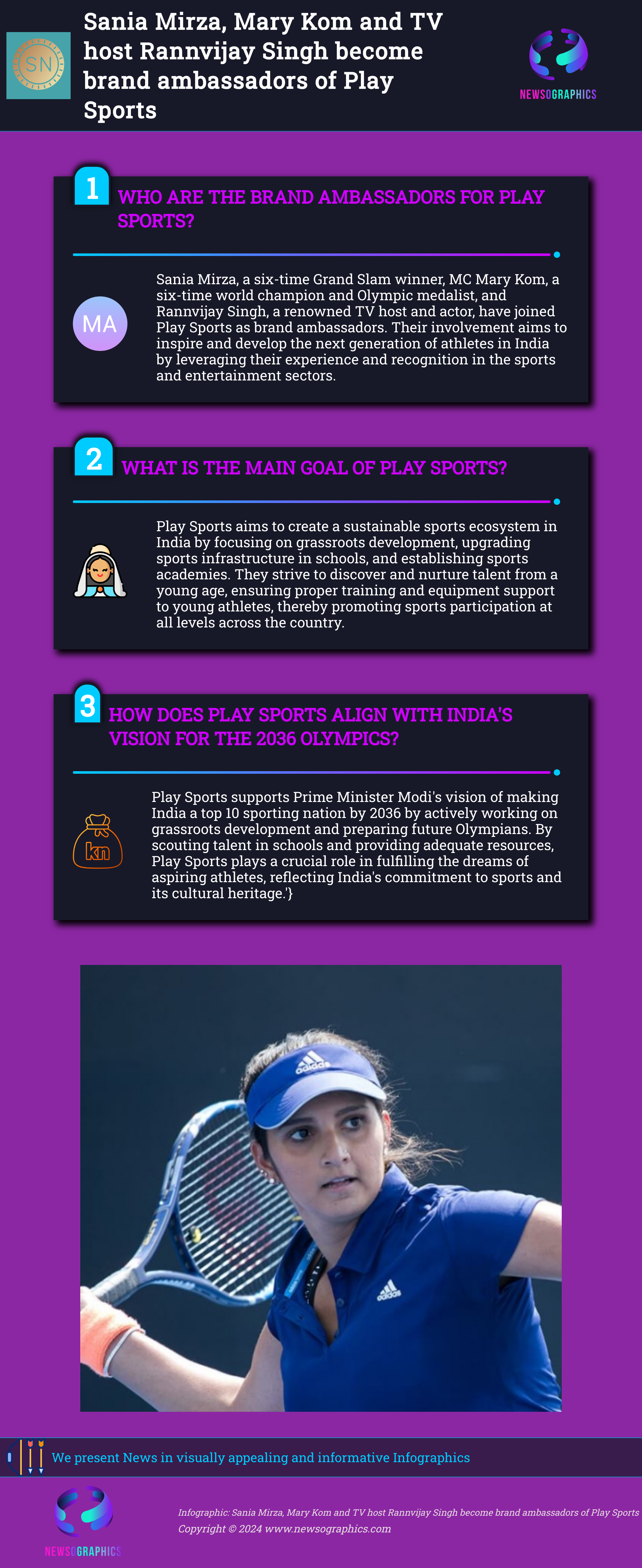 SN

Sania Mirza, Mary Kom and TV host Rannvijay Singh become brand ambassadors of Play Sports

NEWSOGRAPHICS

1 WHO ARE THE BRAND AMBASSADORS FOR PLAY SPORTS?

MA

Sania Mirza, a six-time Grand Slam winner, MC Mary Kom, a six-time world champion and Olympic medalist, and Rannvijay Singh, a renowned TV host and actor, have joined Play Sports as brand ambassadors. Their involvement aims to inspire and develop the next generation of athletes in India by leveraging their experience and recognition in the sports and entertainment sectors.

2 WHAT IS THE MAIN GOAL OF PLAY SPORTS?

Play Sports aims to create a sustainable sports ecosystem in India by focusing on grassroots development, upgrading sports infrastructure in schools, and establishing sports academies. They strive to discover and nurture talent from a young age, ensuring proper training and equipment support to young athletes, thereby promoting sports participation at all levels across the country.

3 HOW DOES PLAY SPORTS ALIGN WITH INDIA'S VISION FOR THE 2036 OLYMPICS?

kn

Play Sports supports Prime Minister Modi's vision of making India a top 10 sporting nation by 2036 by actively working on grassroots development and preparing future Olympians. By scouting talent in schools and providing adequate resources, Play Sports plays a crucial role in fulfilling the dreams of aspiring athletes, reflecting India's commitment to sports and its cultural heritage.'}

adidas

adidas

We present News in visually appealing and informative Infographics

NEWSOGRAPHICS

Infographic: Sania Mirza, Mary Kom and TV host Rannvijay Singh become brand ambassadors of Play Sports
Copyright © 2024 www.newsographics.com