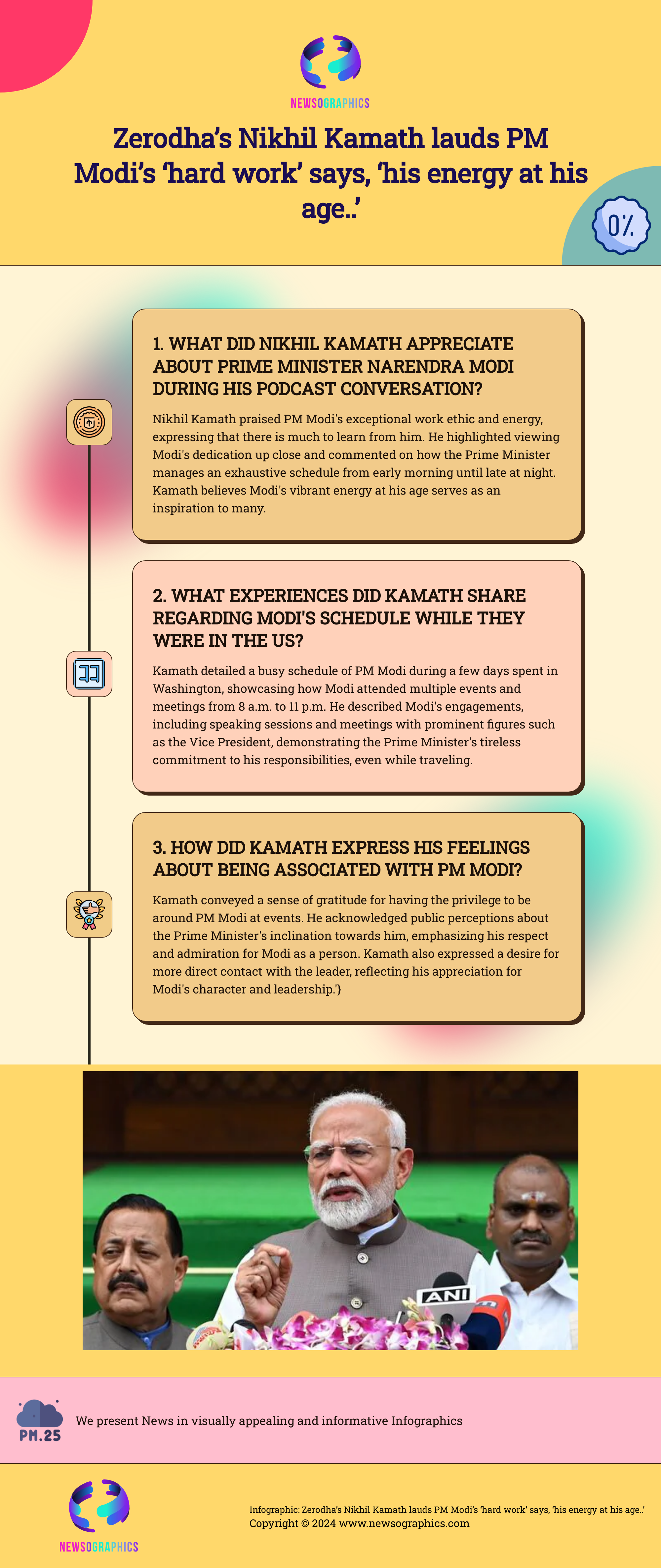 NEWSOGRAPHICS

Zerodha's Nikhil Kamath lauds PM Modi's 'hard work' says, 'his energy at his age..'

0%

1. WHAT DID NIKHIL KAMATH APPRECIATE ABOUT PRIME MINISTER NARENDRA MODI DURING HIS PODCAST CONVERSATION?

Nikhil Kamath praised PM Modi's exceptional work ethic and energy, expressing that there is much to learn from him. He highlighted viewing Modi's dedication up close and commented on how the Prime Minister manages an exhaustive schedule from early morning until late at night. Kamath believes Modi's vibrant energy at his age serves as an inspiration to many.

2. WHAT EXPERIENCES DID KAMATH SHARE REGARDING MODI'S SCHEDULE WHILE THEY WERE IN THE US?

Kamath detailed a busy schedule of PM Modi during a few days spent in Washington, showcasing how Modi attended multiple events and meetings from 8 a.m. to 11 p.m. He described Modi's engagements, including speaking sessions and meetings with prominent figures such as the Vice President, demonstrating the Prime Minister's tireless commitment to his responsibilities, even while traveling.

3. HOW DID KAMATH EXPRESS HIS FEELINGS ABOUT BEING ASSOCIATED WITH PM MODI?

Kamath conveyed a sense of gratitude for having the privilege to be around PM Modi at events. He acknowledged public perceptions about the Prime Minister's inclination towards him, emphasizing his respect and admiration for Modi as a person. Kamath also expressed a desire for more direct contact with the leader, reflecting his appreciation for Modi's character and leadership.'}

ANI

PM.25

We present News in visually appealing and informative Infographics

NEWSOGRAPHICS

Infographic: Zerodha's Nikhil Kamath lauds PM Modi's 'hard work' says, 'his energy at his age..'
Copyright © 2024 www.newsographics.com