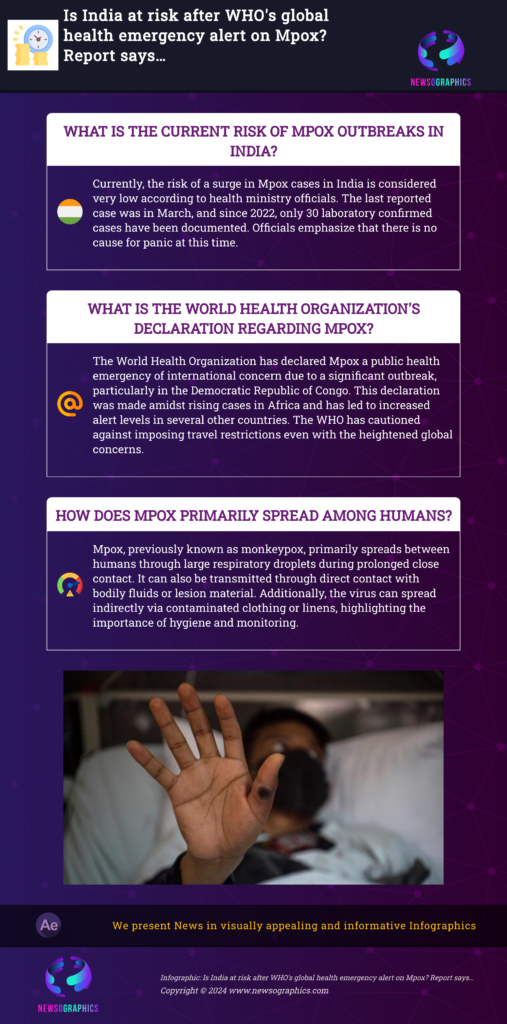 Is India at risk after WHO's global health emergency alert on Mpox? Report says...

NEWSOGRAPHICS

WHAT IS THE CURRENT RISK OF MPOX OUTBREAKS IN INDIA?

Currently, the risk of a surge in Mpox cases in India is considered very low according to health ministry officials. The last reported case was in March, and since 2022, only 30 laboratory confirmed cases have been documented. Officials emphasize that there is no cause for panic at this time.

WHAT IS THE WORLD HEALTH ORGANIZATION'S DECLARATION REGARDING MPOX?

The World Health Organization has declared Mpox a public health emergency of international concern due to a significant outbreak, particularly in the Democratic Republic of Congo. This declaration was made amidst rising cases in Africa and has led to increased alert levels in several other countries. The WHO has cautioned against imposing travel restrictions even with the heightened global concerns.

HOW DOES MPOX PRIMARILY SPREAD AMONG HUMANS?

Mpox, previously known as monkeypox, primarily spreads between humans through large respiratory droplets during prolonged close contact. It can also be transmitted through direct contact with bodily fluids or lesion material. Additionally, the virus can spread indirectly via contaminated clothing or linens, highlighting the importance of hygiene and monitoring.

Ae

We present News in visually appealing and informative Infographics

NEWSOGRAPHICS

Infographic: Is India at risk after WHO's global health emergency alert on Mpox? Report says...
Copyright © 2024 www.newsographics.com