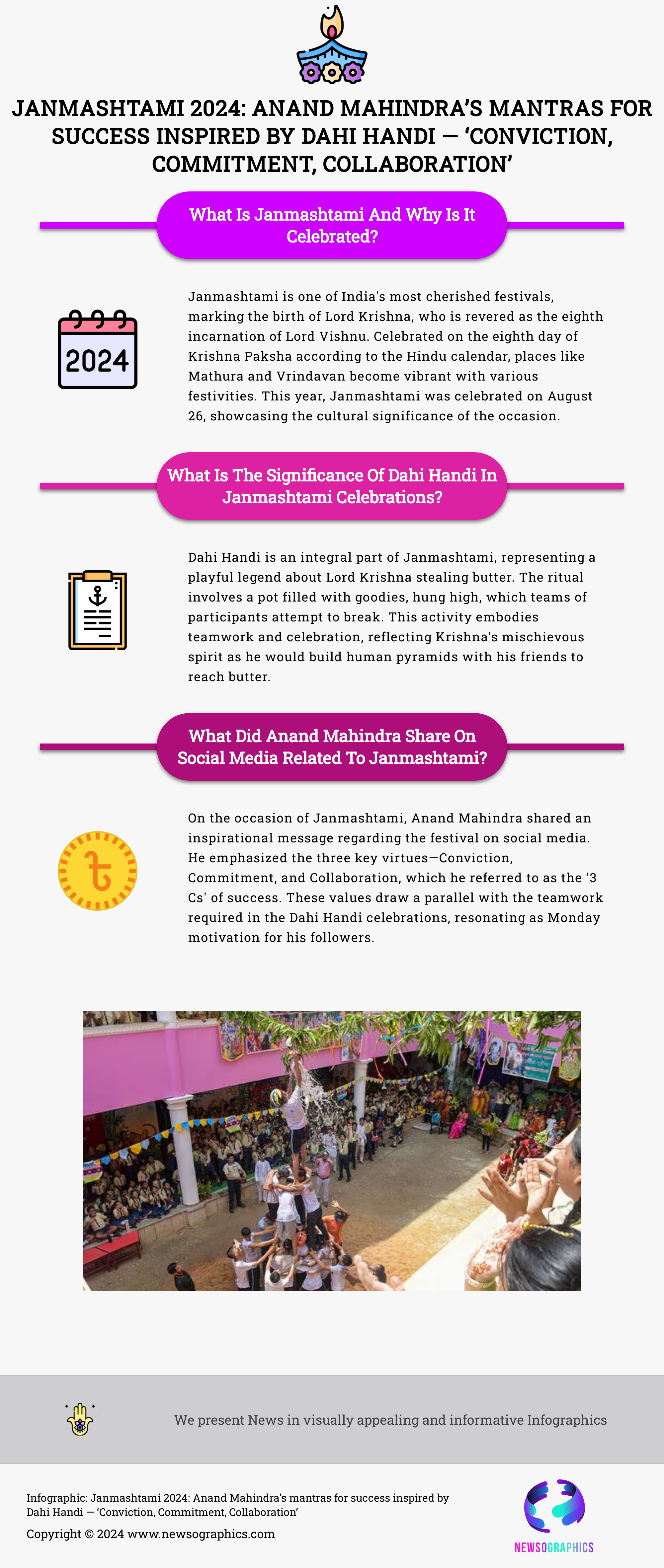 JANMASHTAMI 2024: ANAND MAHINDRA'S MANTRAS FOR SUCCESS INSPIRED BY DAHI HANDI — 'CONVICTION, COMMITMENT, COLLABORATION'

What Is Janmashtami And Why Is It Celebrated?

2024

Janmashtami is one of India's most cherished festivals, marking the birth of Lord Krishna, who is revered as the eighth incarnation of Lord Vishnu. Celebrated on the eighth day of Krishna Paksha according to the Hindu calendar, places like Mathura and Vrindavan become vibrant with various festivities. This year, Janmashtami was celebrated on August 26, showcasing the cultural significance of the occasion.

What Is The Significance Of Dahi Handi In Janmashtami Celebrations?

Dahi Handi is an integral part of Janmashtami, representing a playful legend about Lord Krishna stealing butter. The ritual involves a pot filled with goodies, hung high, which teams of participants attempt to break. This activity embodies teamwork and celebration, reflecting Krishna's mischievous spirit as he would build human pyramids with his friends to reach butter.

What Did Anand Mahindra Share On Social Media Related To Janmashtami?

On the occasion of Janmashtami, Anand Mahindra shared an inspirational message regarding the festival on social media. He emphasized the three key virtues—Conviction, Commitment, and Collaboration, which he referred to as the '3 Cs' of success. These values draw a parallel with the teamwork required in the Dahi Handi celebrations, resonating as Monday motivation for his followers.

We present News in visually appealing and informative Infographics

Infographic: Janmashtami 2024: Anand Mahindra's mantras for success inspired by Dahi Handi — 'Conviction, Commitment, Collaboration'

Copyright © 2024 www.newsographics.com

NEWSOGRAPHICS