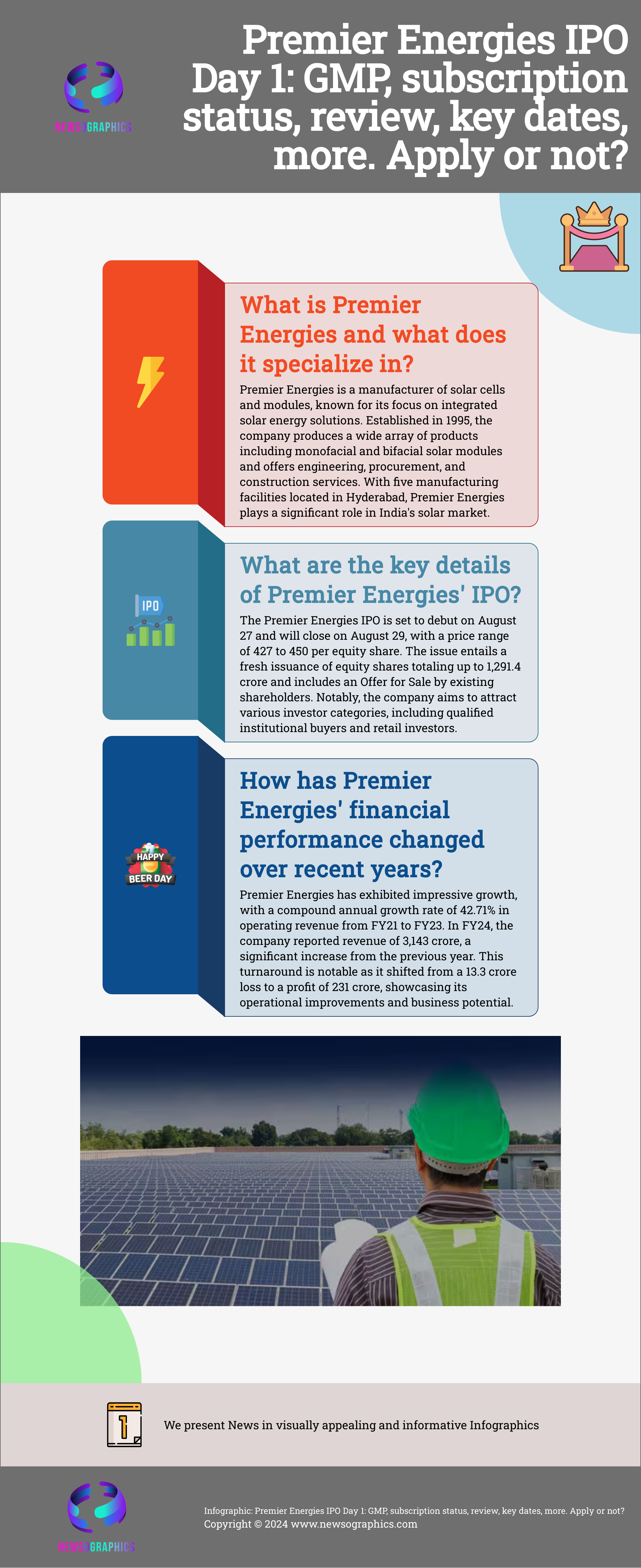 NEWSOGRAPHICS

Premier Energies IPO Day 1: GMP, subscription status, review, key dates, more. Apply or not?

What is Premier Energies and what does it specialize in?

Premier Energies is a manufacturer of solar cells and modules, known for its focus on integrated solar energy solutions. Established in 1995, the company produces a wide array of products including monofacial and bifacial solar modules and offers engineering, procurement, and construction services. With five manufacturing facilities located in Hyderabad, Premier Energies plays a significant role in India's solar market.

IPO

What are the key details of Premier Energies' IPO?

The Premier Energies IPO is set to debut on August 27 and will close on August 29, with a price range of 427 to 450 per equity share. The issue entails a fresh issuance of equity shares totaling up to 1,291.4 crore and includes an Offer for Sale by existing shareholders. Notably, the company aims to attract various investor categories, including qualified institutional buyers and retail investors.

HAPPY BEER DAY

How has Premier Energies' financial performance changed over recent years?

Premier Energies has exhibited impressive growth, with a compound annual growth rate of 42.71% in operating revenue from FY21 to FY23. In FY24, the company reported revenue of 3,143 crore, a significant increase from the previous year. This turnaround is notable as it shifted from a 13.3 crore loss to a profit of 231 crore, showcasing its operational improvements and business potential.

1

We present News in visually appealing and informative Infographics

NEWSOGRAPHICS

Infographic: Premier Energies IPO Day 1: GMP, subscription status, review, key dates, more. Apply or not?
Copyright © 2024 www.newsographics.com