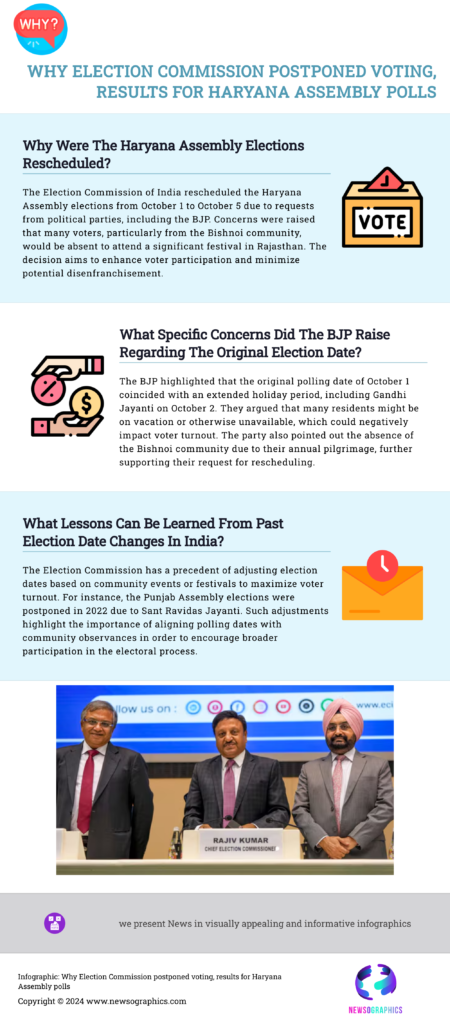 WHY?

WHY ELECTION COMMISSION POSTPONED VOTING, RESULTS FOR HARYANA ASSEMBLY POLLS

Why Were The Haryana Assembly Elections Rescheduled?

The Election Commission of India rescheduled the Haryana Assembly elections from October 1 to October 5 due to requests from political parties, including the BJP. Concerns were raised that many voters, particularly from the Bishnoi community, would be absent to attend a significant festival in Rajasthan. The decision aims to enhance voter participation and minimize potential disenfranchisement.

VOTE

What Specific Concerns Did The BJP Raise Regarding The Original Election Date?

The BJP highlighted that the original polling date of October 1 coincided with an extended holiday period, including Gandhi Jayanti on October 2. They argued that many residents might be on vacation or otherwise unavailable, which could negatively impact voter turnout. The party also pointed out the absence of the Bishnoi community due to their annual pilgrimage, further supporting their request for rescheduling.

What Lessons Can Be Learned From Past Election Date Changes In India?

The Election Commission has a precedent of adjusting election dates based on community events or festivals to maximize voter turnout. For instance, the Punjab Assembly elections were postponed in 2022 due to Sant Ravidas Jayanti. Such adjustments highlight the importance of aligning polling dates with community observances in order to encourage broader participation in the electoral process.

llow us on : www.eci

RAJIV KUMAR
CHIEF ELECTION COMMISSIONER

we present News in visually appealing and informative infographics

Infographic: Why Election Commission postponed voting, results for Haryana Assembly polls

Copyright © 2024 www.newsographics.com

NEWSOGRAPHICS