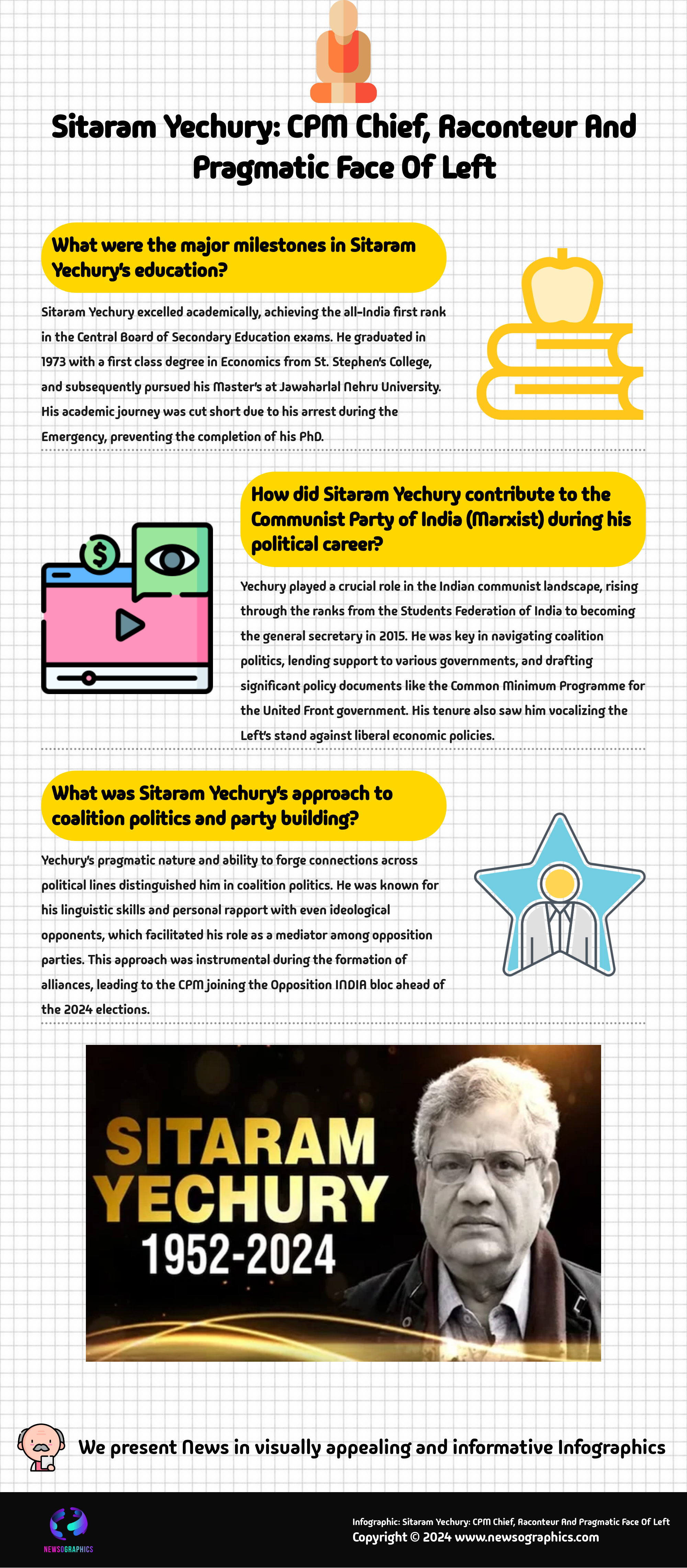 Sitaram Yechury: CPM Chief, Raconteur And Pragmatic Face Of Left

What were the major milestones in Sitaram Yechury's education?

Sitaram Yechury excelled academically, achieving the all-India first rank in the Central Board of Secondary Education exams. He graduated in 1973 with a first class degree in Economics from St. Stephen's College, and subsequently pursued his Master's at Jawaharlal Nehru University. His academic journey was cut short due to his arrest during the Emergency, preventing the completion of his PhD.

How did Sitaram Yechury contribute to the Communist Party of India (Marxist) during his political career?

Yechury played a crucial role in the Indian communist landscape, rising through the ranks from the Students Federation of India to becoming the general secretary in 2015. He was key in navigating coalition politics, lending support to various governments, and drafting significant policy documents like the Common Minimum Programme for the United Front government. His tenure also saw him vocalizing the Left's stand against liberal economic policies.

What was Sitaram Yechury's approach to coalition politics and party building?

Yechury's pragmatic nature and ability to forge connections across political lines distinguished him in coalition politics. He was known for his linguistic skills and personal rapport with even ideological opponents, which facilitated his role as a mediator among opposition parties. This approach was instrumental during the formation of alliances, leading to the CPM joining the Opposition INDIA bloc ahead of the 2024 elections.

SITARAM YECHURY 1952-2024

We present News in visually appealing and informative Infographics

NEWSOGRAPHICS

Infographic: Sitaram Yechury: CPM Chief, Raconteur And Pragmatic Face Of Left
Copyright © 2024 www.newsographics.com