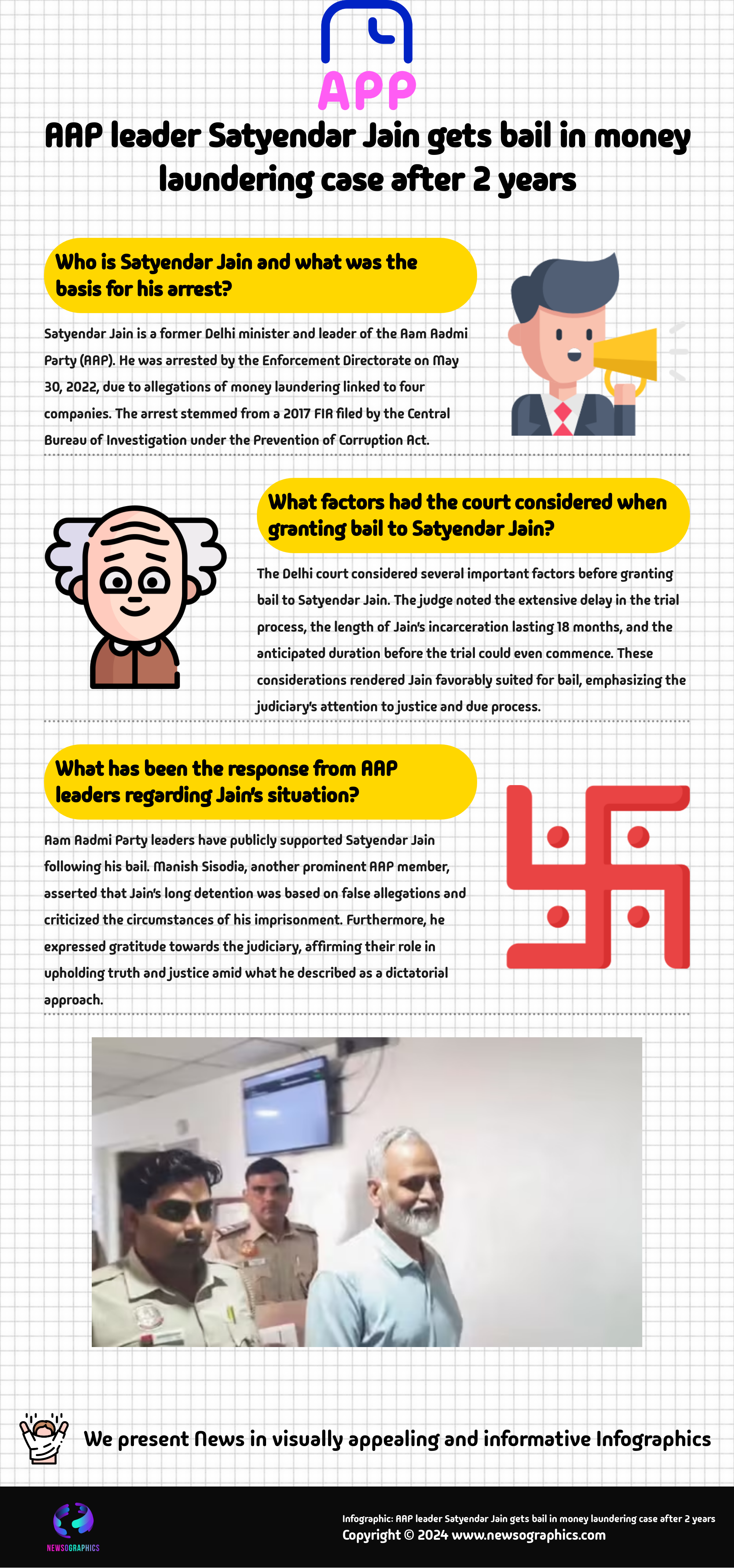 APP

AAP leader Satyendar Jain gets bail in money laundering case after 2 years

Who is Satyendar Jain and what was the basis for his arrest?

Satyendar Jain is a former Delhi minister and leader of the Aam Aadmi Party (AAP). He was arrested by the Enforcement Directorate on May 30, 2022, due to allegations of money laundering linked to four companies. The arrest stemmed from a 2017 FIR filed by the Central Bureau of Investigation under the Prevention of Corruption Act.

What factors had the court considered when granting bail to Satyendar Jain?

The Delhi court considered several important factors before granting bail to Satyendar Jain. The judge noted the extensive delay in the trial process, the length of Jain's incarceration lasting 18 months, and the anticipated duration before the trial could even commence. These considerations rendered Jain favorably suited for bail, emphasizing the judiciary's attention to justice and due process.

What has been the response from AAP leaders regarding Jain's situation?

Aam Aadmi Party leaders have publicly supported Satyendar Jain following his bail. Manish Sisodia, another prominent AAP member, asserted that Jain's long detention was based on false allegations and criticized the circumstances of his imprisonment. Furthermore, he expressed gratitude towards the judiciary, affirming their role in upholding truth and justice amid what he described as a dictatorial approach.

We present News in visually appealing and informative Infographics

NEWSOGRAPHICS

Infographic: AAP leader Satyendar Jain gets bail in money laundering case after 2 years
Copyright © 2024 www.newsographics.com