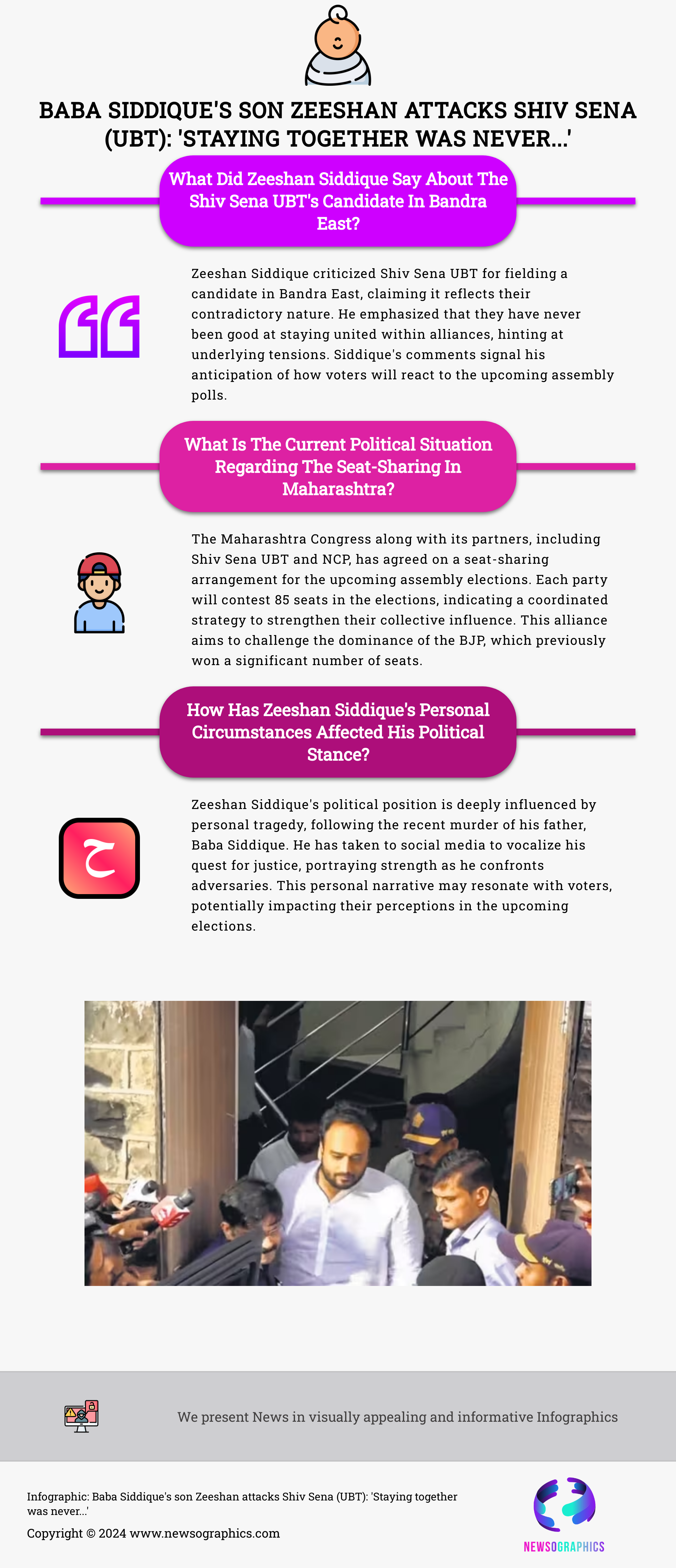 BABA SIDDIQUE'S SON ZEESHAN ATTACKS SHIV SENA (UBT): 'STAYING TOGETHER WAS NEVER...'

What Did Zeeshan Siddique Say About The Shiv Sena UBT's Candidate In Bandra East?

Zeeshan Siddique criticized Shiv Sena UBT for fielding a candidate in Bandra East, claiming it reflects their contradictory nature. He emphasized that they have never been good at staying united within alliances, hinting at underlying tensions. Siddique's comments signal his anticipation of how voters will react to the upcoming assembly polls.

What Is The Current Political Situation Regarding The Seat-Sharing In Maharashtra?

The Maharashtra Congress along with its partners, including Shiv Sena UBT and NCP, has agreed on a seat-sharing arrangement for the upcoming assembly elections. Each party will contest 85 seats in the elections, indicating a coordinated strategy to strengthen their collective influence. This alliance aims to challenge the dominance of the BJP, which previously won a significant number of seats.

How Has Zeeshan Siddique's Personal Circumstances Affected His Political Stance?

ج

Zeeshan Siddique's political position is deeply influenced by personal tragedy, following the recent murder of his father, Baba Siddique. He has taken to social media to vocalize his quest for justice, portraying strength as he confronts adversaries. This personal narrative may resonate with voters, potentially impacting their perceptions in the upcoming elections.

We present News in visually appealing and informative Infographics

Infographic: Baba Siddique's son Zeeshan attacks Shiv Sena (UBT): 'Staying together was never...'

Copyright © 2024 www.newsographics.com

NEWSOGRAPHICS