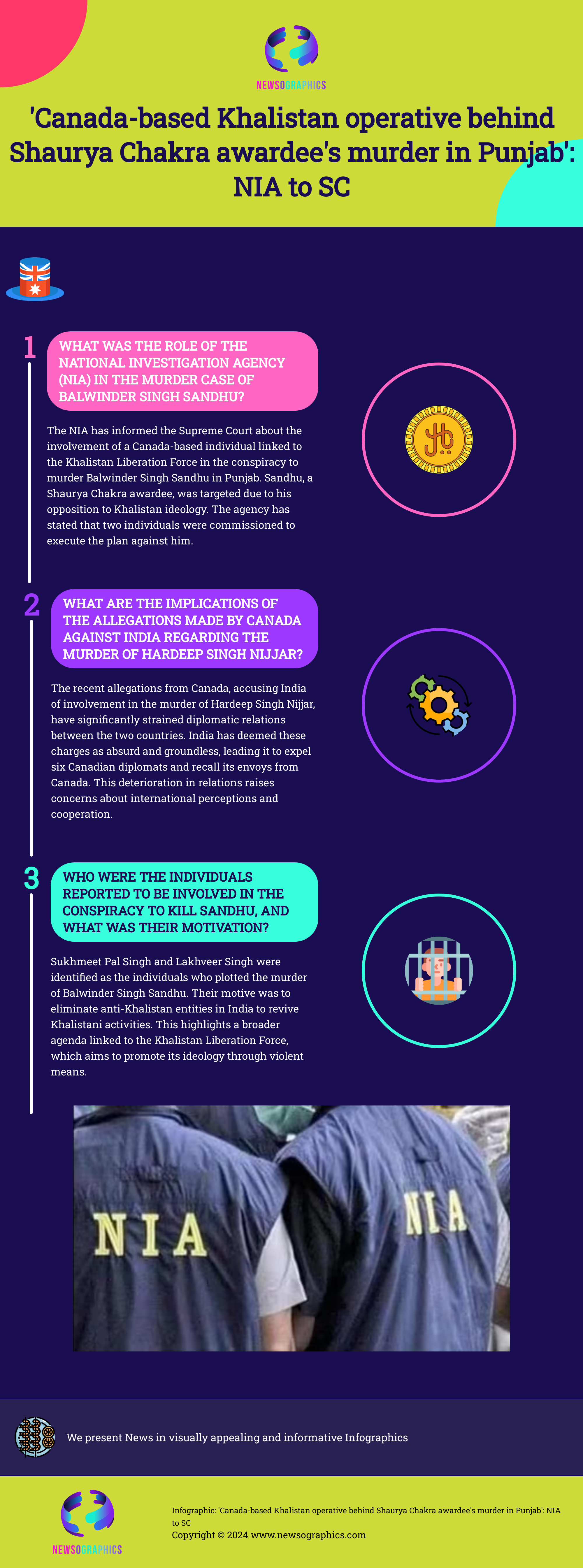 NEWSOGRAPHICS

'Canada-based Khalistan operative behind Shaurya Chakra awardee's murder in Punjab': NIA to SC

1

WHAT WAS THE ROLE OF THE NATIONAL INVESTIGATION AGENCY (NIA) IN THE MURDER CASE OF BALWINDER SINGH SANDHU?

The NIA has informed the Supreme Court about the involvement of a Canada-based individual linked to the Khalistan Liberation Force in the conspiracy to murder Balwinder Singh Sandhu in Punjab. Sandhu, a Shaurya Chakra awardee, was targeted due to his opposition to Khalistan ideology. The agency has stated that two individuals were commissioned to execute the plan against him.

2

WHAT ARE THE IMPLICATIONS OF THE ALLEGATIONS MADE BY CANADA AGAINST INDIA REGARDING THE MURDER OF HARDEEP SINGH NIJJAR?

The recent allegations from Canada, accusing India of involvement in the murder of Hardeep Singh Nijjar, have significantly strained diplomatic relations between the two countries. India has deemed these charges as absurd and groundless, leading it to expel six Canadian diplomats and recall its envoys from Canada. This deterioration in relations raises concerns about international perceptions and cooperation.

3

WHO WERE THE INDIVIDUALS REPORTED TO BE INVOLVED IN THE CONSPIRACY TO KILL SANDHU, AND WHAT WAS THEIR MOTIVATION?

Sukhmeet Pal Singh and Lakhveer Singh were identified as the individuals who plotted the murder of Balwinder Singh Sandhu. Their motive was to eliminate anti-Khalistan entities in India to revive Khalistani activities. This highlights a broader agenda linked to the Khalistan Liberation Force, which aims to promote its ideology through violent means.

NIA NIA

We present News in visually appealing and informative Infographics

NEWSOGRAPHICS

Infographic: 'Canada-based Khalistan operative behind Shaurya Chakra awardee's murder in Punjab': NIA to SC
Copyright © 2024 www.newsographics.com