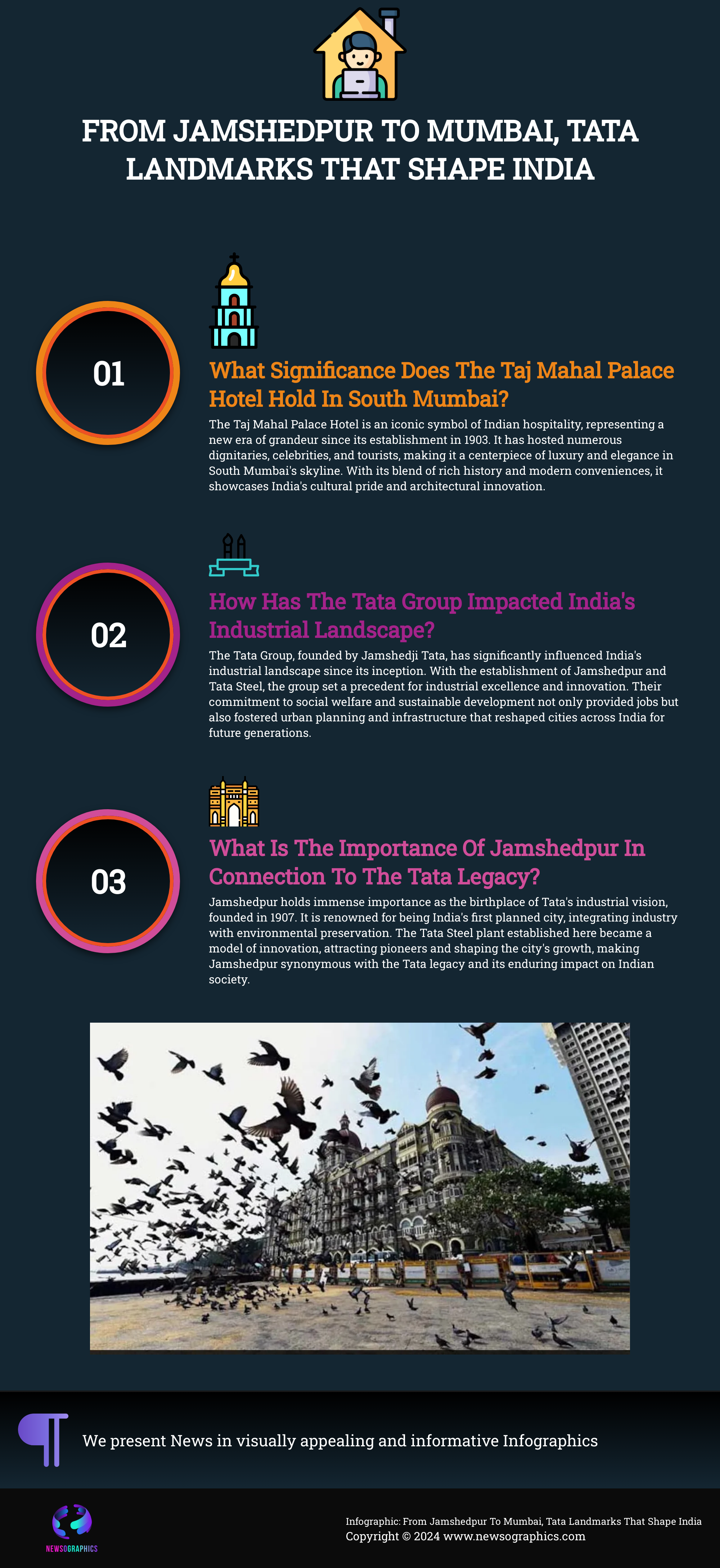 FROM JAMSHEDPUR TO MUMBAI, TATA LANDMARKS THAT SHAPE INDIA

01

What Significance Does The Taj Mahal Palace Hotel Hold In South Mumbai?

The Taj Mahal Palace Hotel is an iconic symbol of Indian hospitality, representing a new era of grandeur since its establishment in 1903. It has hosted numerous dignitaries, celebrities, and tourists, making it a centerpiece of luxury and elegance in South Mumbai's skyline. With its blend of rich history and modern conveniences, it showcases India's cultural pride and architectural innovation.

02

How Has The Tata Group Impacted India's Industrial Landscape?

The Tata Group, founded by Jamshedji Tata, has significantly influenced India's industrial landscape since its inception. With the establishment of Jamshedpur and Tata Steel, the group set a precedent for industrial excellence and innovation. Their commitment to social welfare and sustainable development not only provided jobs but also fostered urban planning and infrastructure that reshaped cities across India for future generations.

03

What Is The Importance Of Jamshedpur In Connection To The Tata Legacy?

Jamshedpur holds immense importance as the birthplace of Tata's industrial vision, founded in 1907. It is renowned for being India's first planned city, integrating industry with environmental preservation. The Tata Steel plant established here became a model of innovation, attracting pioneers and shaping the city's growth, making Jamshedpur synonymous with the Tata legacy and its enduring impact on Indian society.

We present News in visually appealing and informative Infographics

NEWSOGRAPHICS

Infographic: From Jamshedpur To Mumbai, Tata Landmarks That Shape India
Copyright © 2024 www.newsographics.com